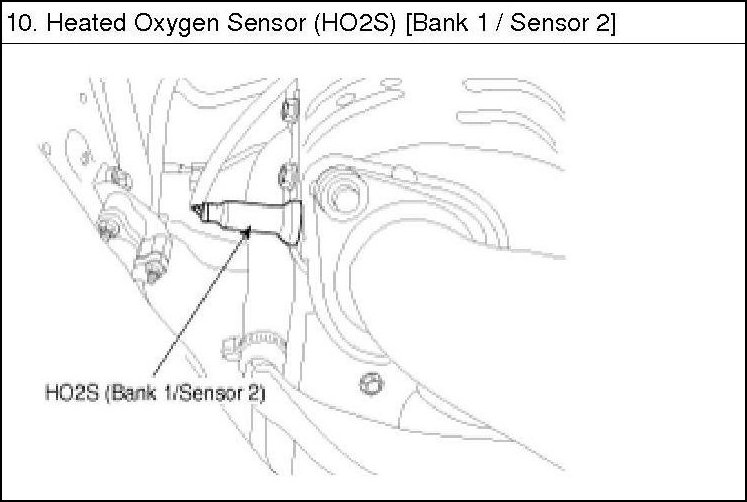 10. Heated Oxygen Sensor (HO2S) [Bank 1 / Sensor 2]

HO2S (Bank 1/Sensor 2)