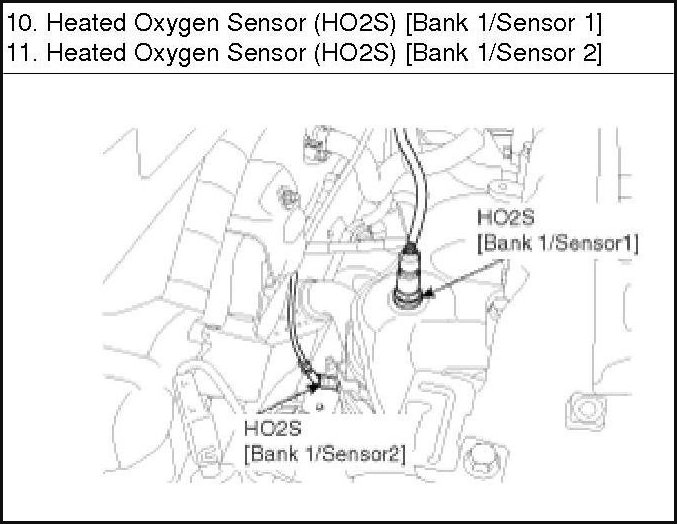 10. Heated Oxygen Sensor (HO2S) [Bank 1/Sensor 1]
11. Heated Oxygen Sensor (HO2S) [Bank 1/Sensor 2]

HO2S
[Bank 1/Sensor1]

HO2S
[Bank 1/Sensor2]