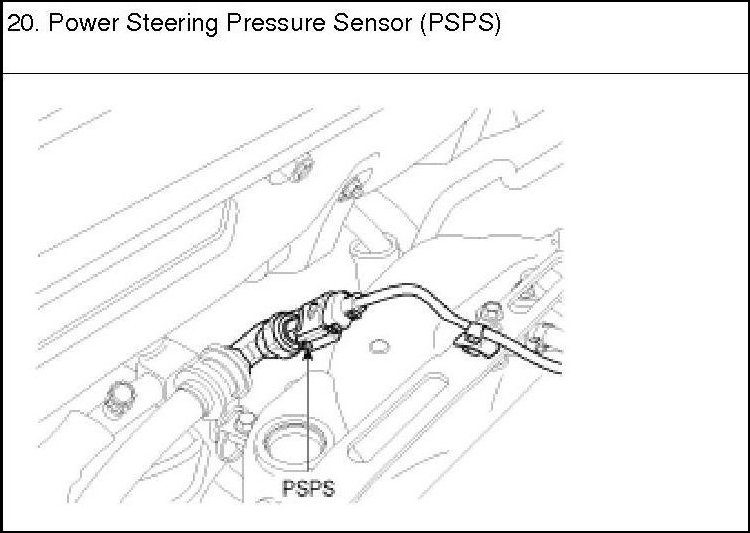 20. Power Steering Pressure Sensor (PSPS)

PSPS