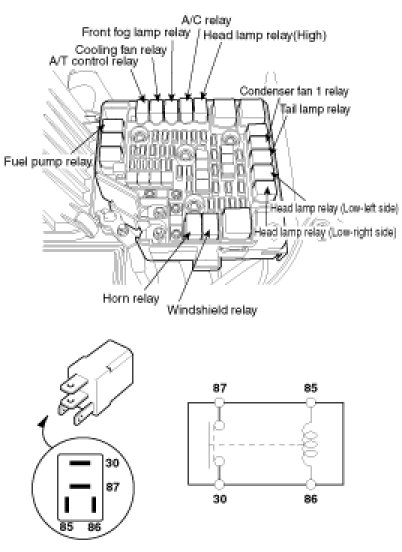 A/C relay
Front fog lamp relay
Head lamp relay(High)
Cooling fan relay
A/T control relay
Condenser fan 1 relay
Tail lamp relay
Fuel pump relay
Head lamp relay (Low-left side)
Head lamp relay (Low-right side)
Horn relay
Windshield relay

30
87
85
86

87
85
30
86