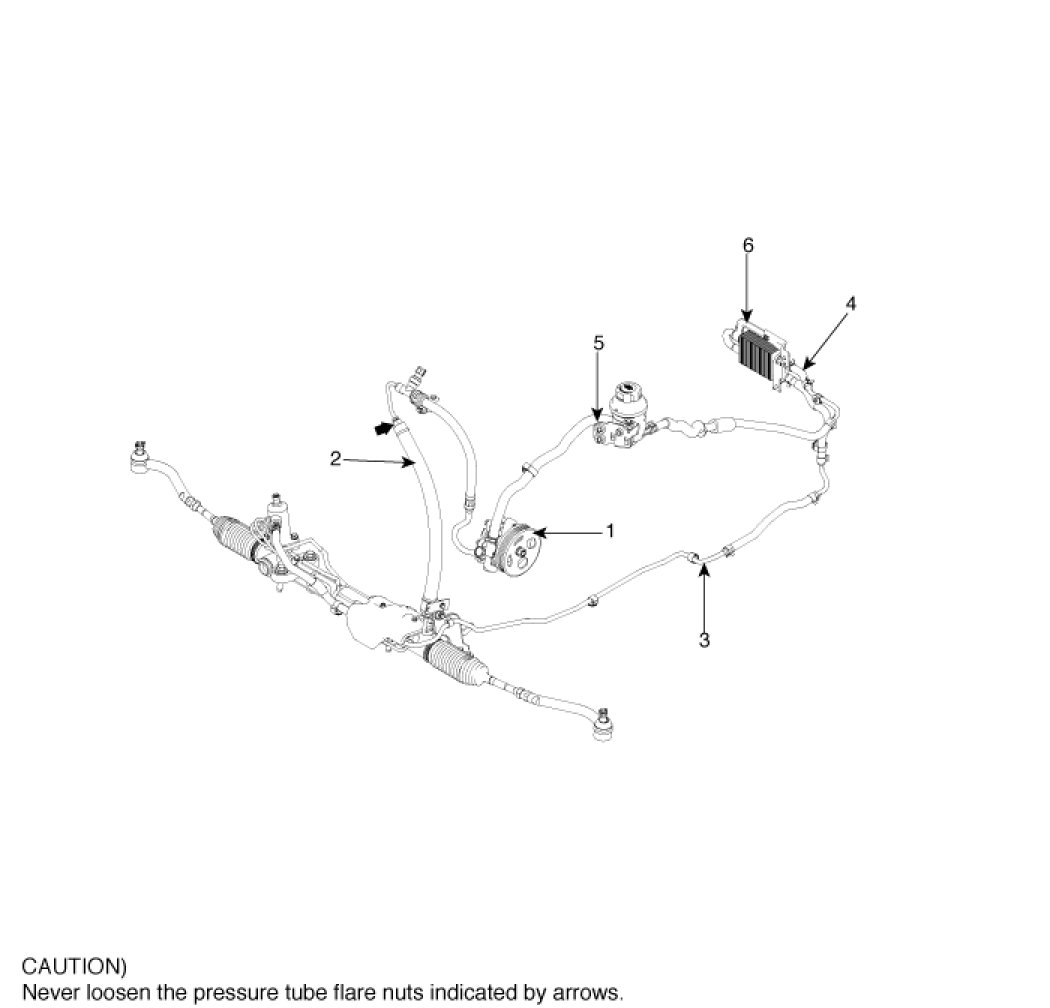 6
4
5
2
1
3

CAUTION)
Never loosen the pressure tube flare nuts indicated by arrows.