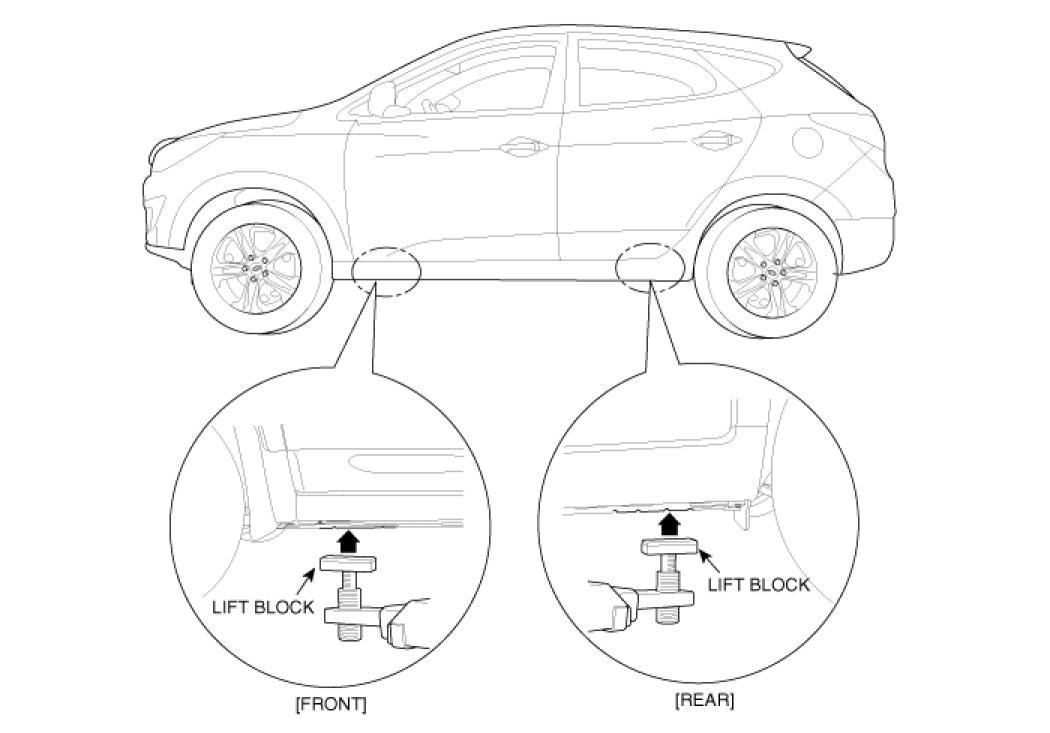 LIFT BLOCK

[FRONT]

LIFT BLOCK

[REAR]