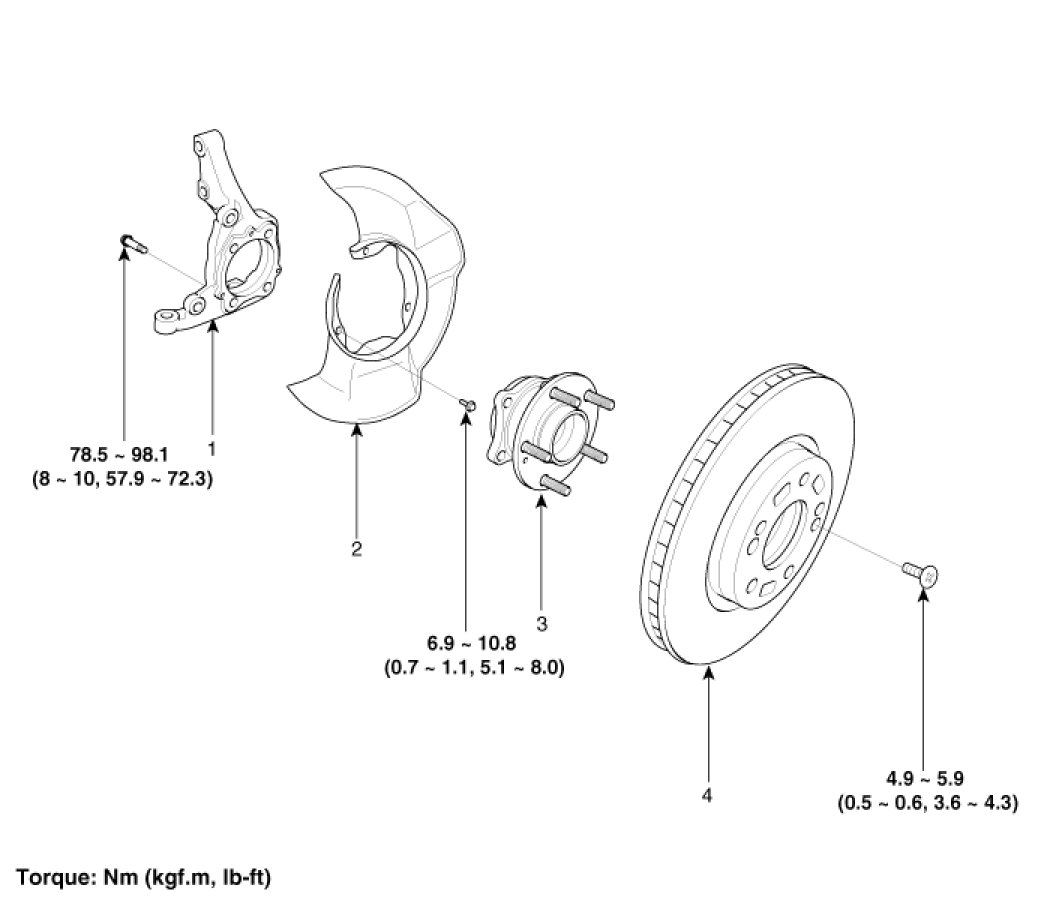 78.5 ~ 98.1
(8 ~ 10, 57.9 ~ 72.3)

1

2

6.9 ~ 10.8
(0.7 ~ 1.1, 5.1 ~ 8.0)

3

4

4.9 ~ 5.9
(0.5 ~ 0.6, 3.6 ~ 4.3)

Torque: Nm (kgf.m, lb-ft)