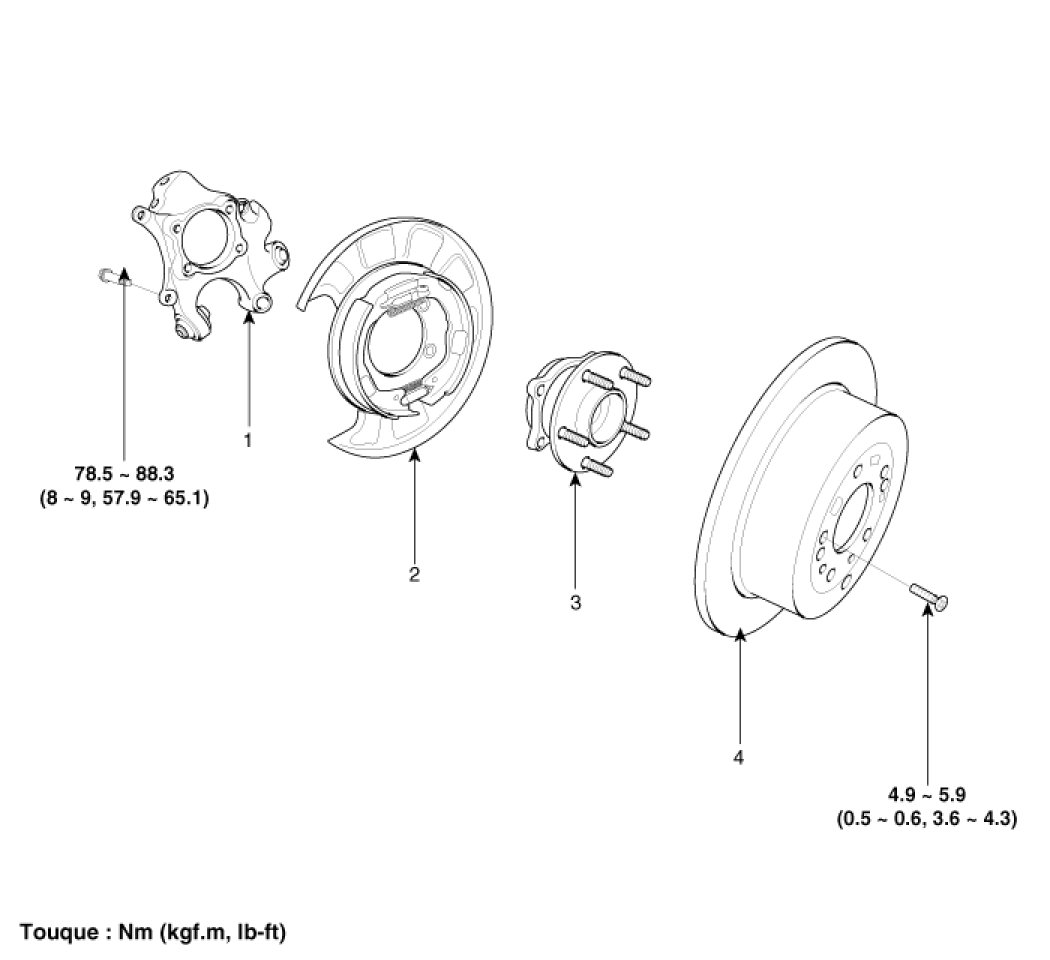 78.5 ~ 88.3
(8 ~ 9, 57.9 ~ 65.1)

1

2

3

4

4.9 ~ 5.9
(0.5 ~ 0.6, 3.6 ~ 4.3)

Touque : Nm (kgf.m, lb-ft)