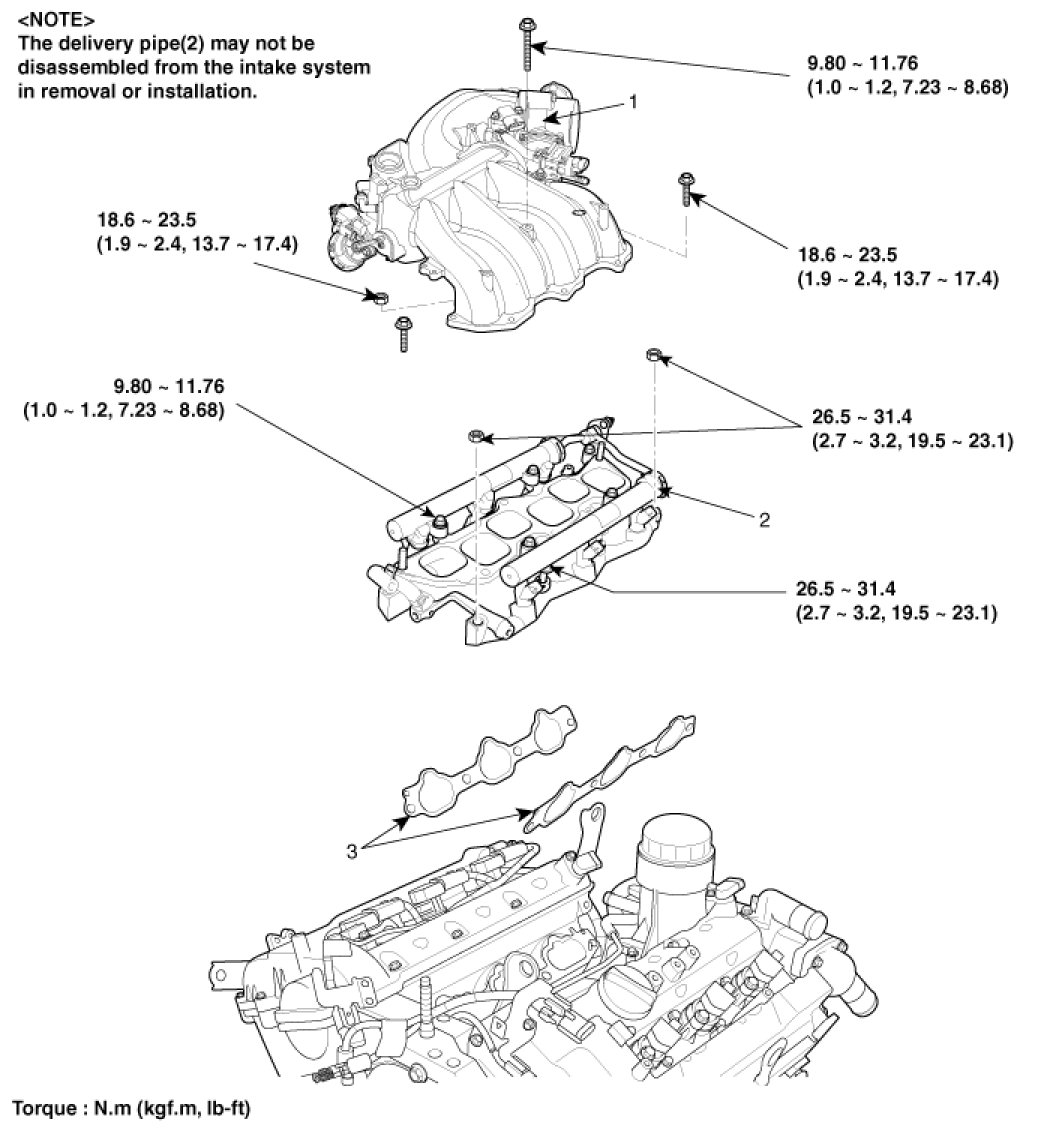 <NOTE>
The delivery pipe(2) may not be disassembled from the intake system in removal or installation.

9.80 ~ 11.76
(1.0 ~ 1.2, 7.23 ~ 8.68)

1

18.6 ~ 23.5
(1.9 ~ 2.4, 13.7 ~ 17.4)

18.6 ~ 23.5
(1.9 ~ 2.4, 13.7 ~ 17.4)

9.80 ~ 11.76
(1.0 ~ 1.2, 7.23 ~ 8.68)

26.5 ~ 31.4
(2.7 ~ 3.2, 19.5 ~ 23.1)

2

26.5 ~ 31.4
(2.7 ~ 3.2, 19.5 ~ 23.1)

3

Torque : N.m (kgf.m, lb-ft)