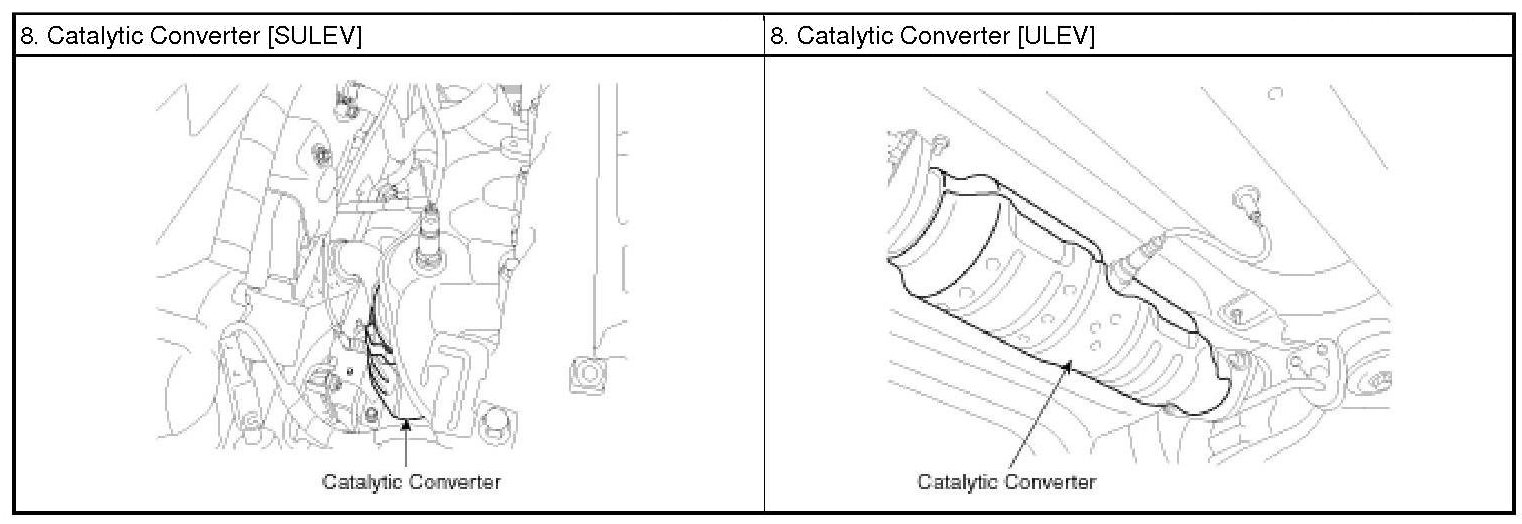 | 8. Catalytic Converter [SULEV] | 8. Catalytic Converter [ULEV] |
|---|---|
| Catalytic Converter | Catalytic Converter |