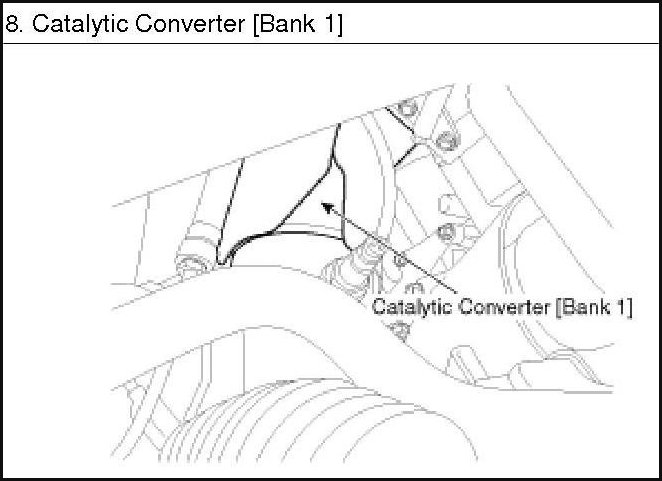 8. Catalytic Converter [Bank 1]

Catalytic Converter [Bank 1]