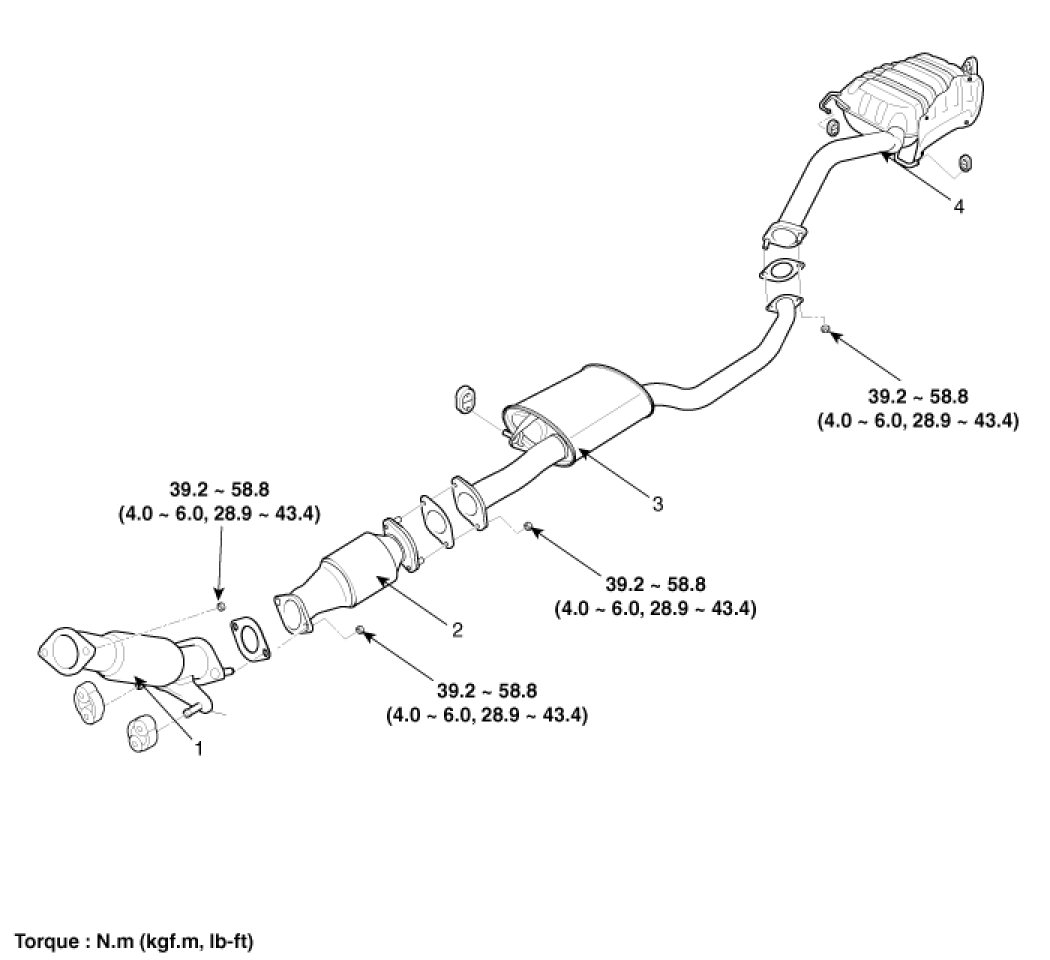 4

39.2 ~ 58.8
(4.0 ~ 6.0, 28.9 ~ 43.4)

3

39.2 ~ 58.8
(4.0 ~ 6.0, 28.9 ~ 43.4)

39.2 ~ 58.8
(4.0 ~ 6.0, 28.9 ~ 43.4)

2

39.2 ~ 58.8
(4.0 ~ 6.0, 28.9 ~ 43.4)

1

Torque : N.m (kgf.m, lb-ft)