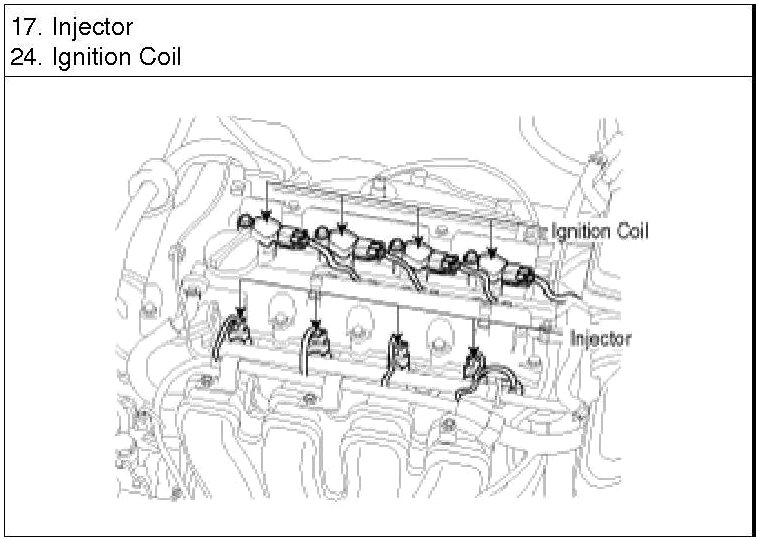 17. Injector
24. Ignition Coil

Ignition Coil

Injector