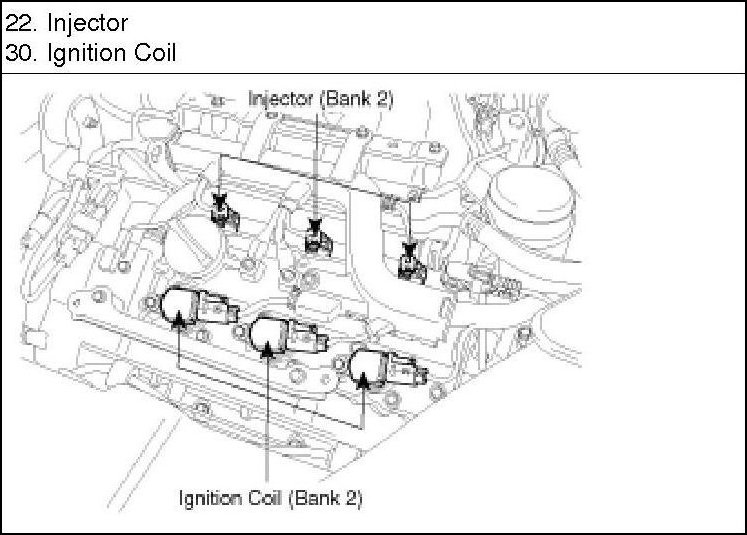 22. Injector
30. Ignition Coil

Injector (Bank 2)

Ignition Coil (Bank 2)