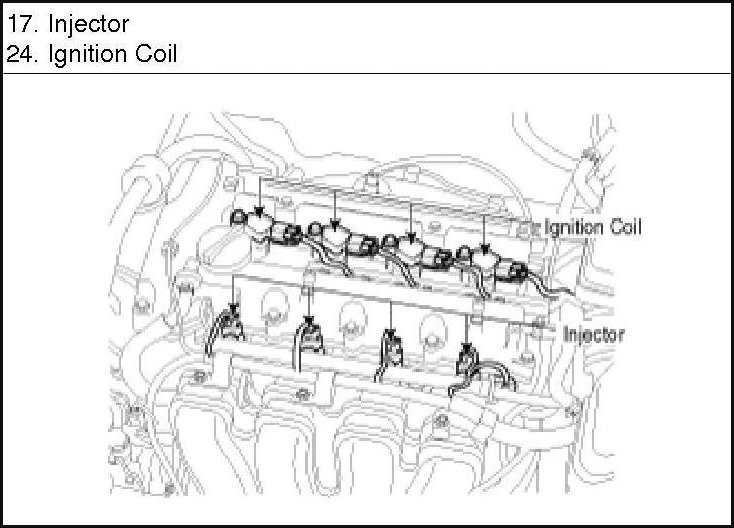 17. Injector
24. Ignition Coil

Ignition Coil

Injector