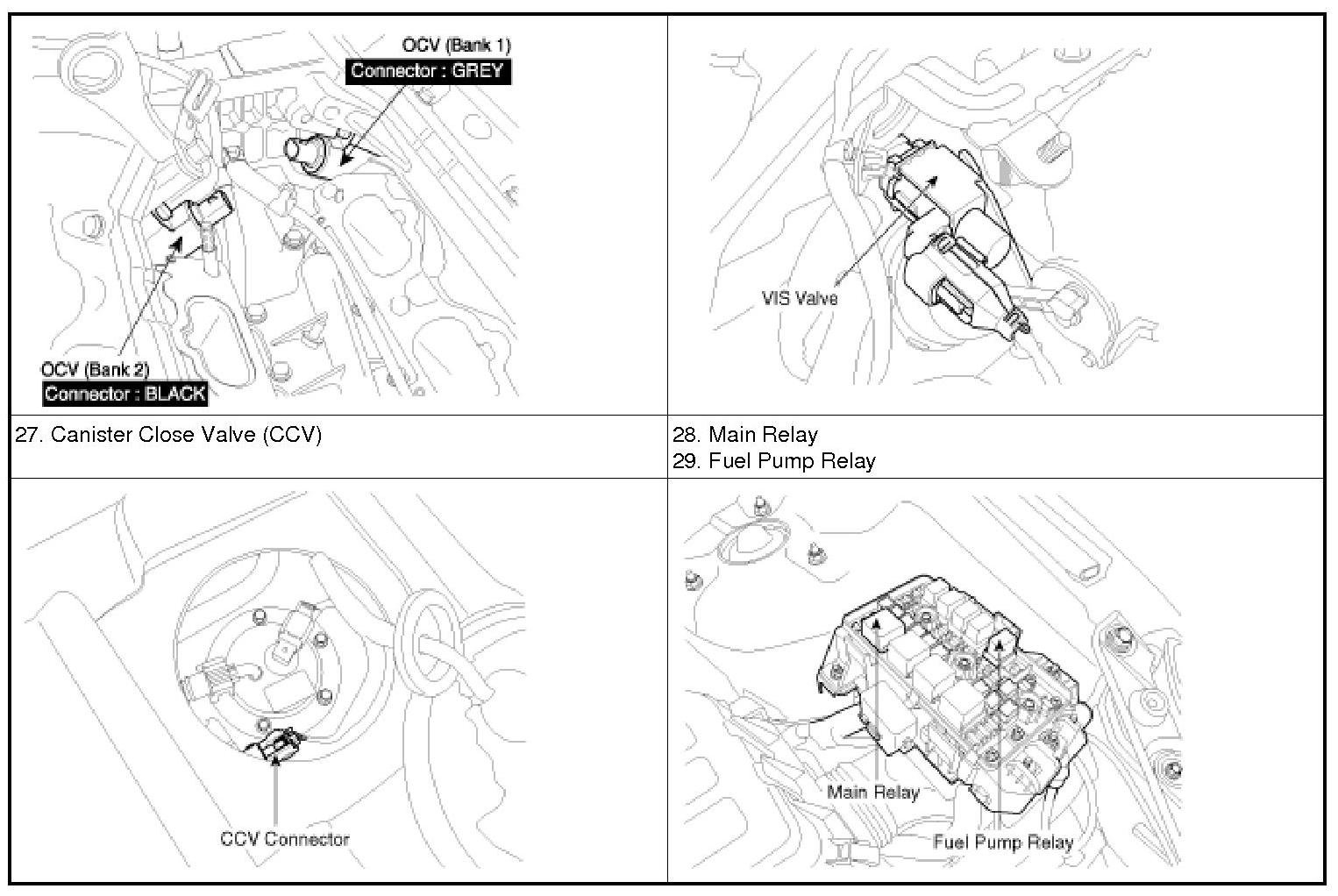 OCV (Bank 1)
Connector : GREY

OCV (Bank 2)
Connector : BLACK

VIS Valve

27. Canister Close Valve (CCV)

28. Main Relay
29. Fuel Pump Relay

CCV Connector

Main Relay

Fuel Pump Relay