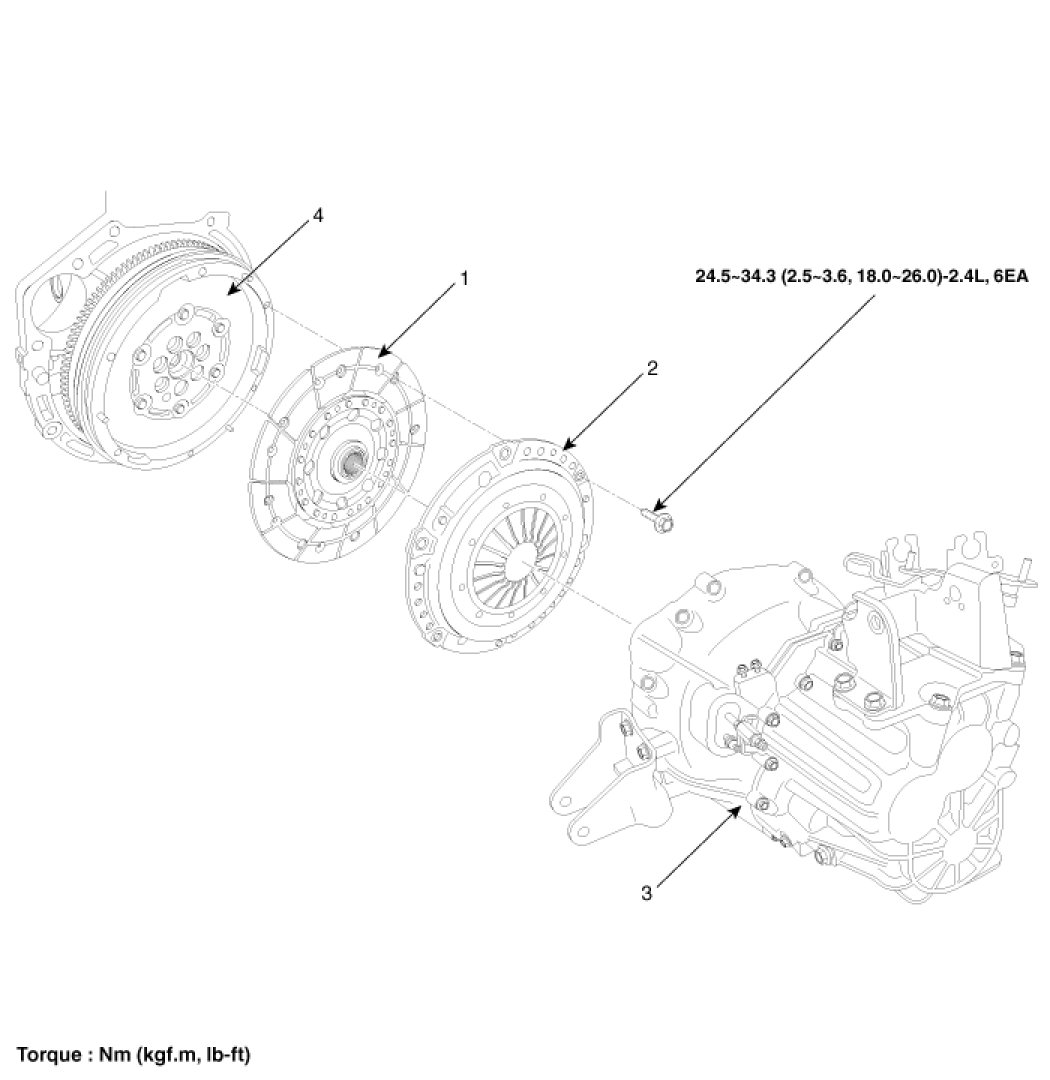 4

1

24.5~34.3 (2.5~3.6, 18.0~26.0)-2.4L, 6EA

2

3

Torque : Nm (kgf.m, lb-ft)