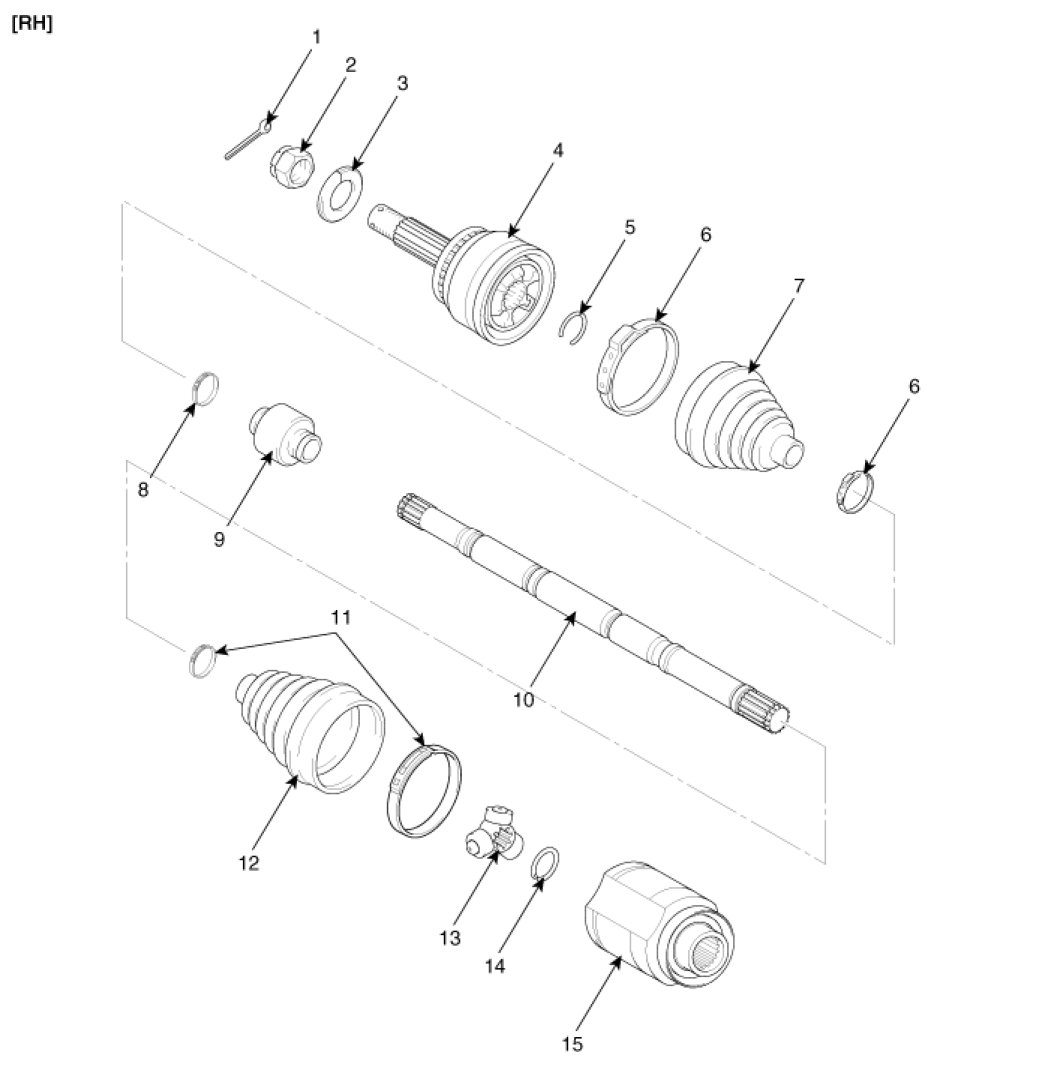 [RH]

1
2
3
4
5
6
7
6
8
9
10
11
12
13
14
15