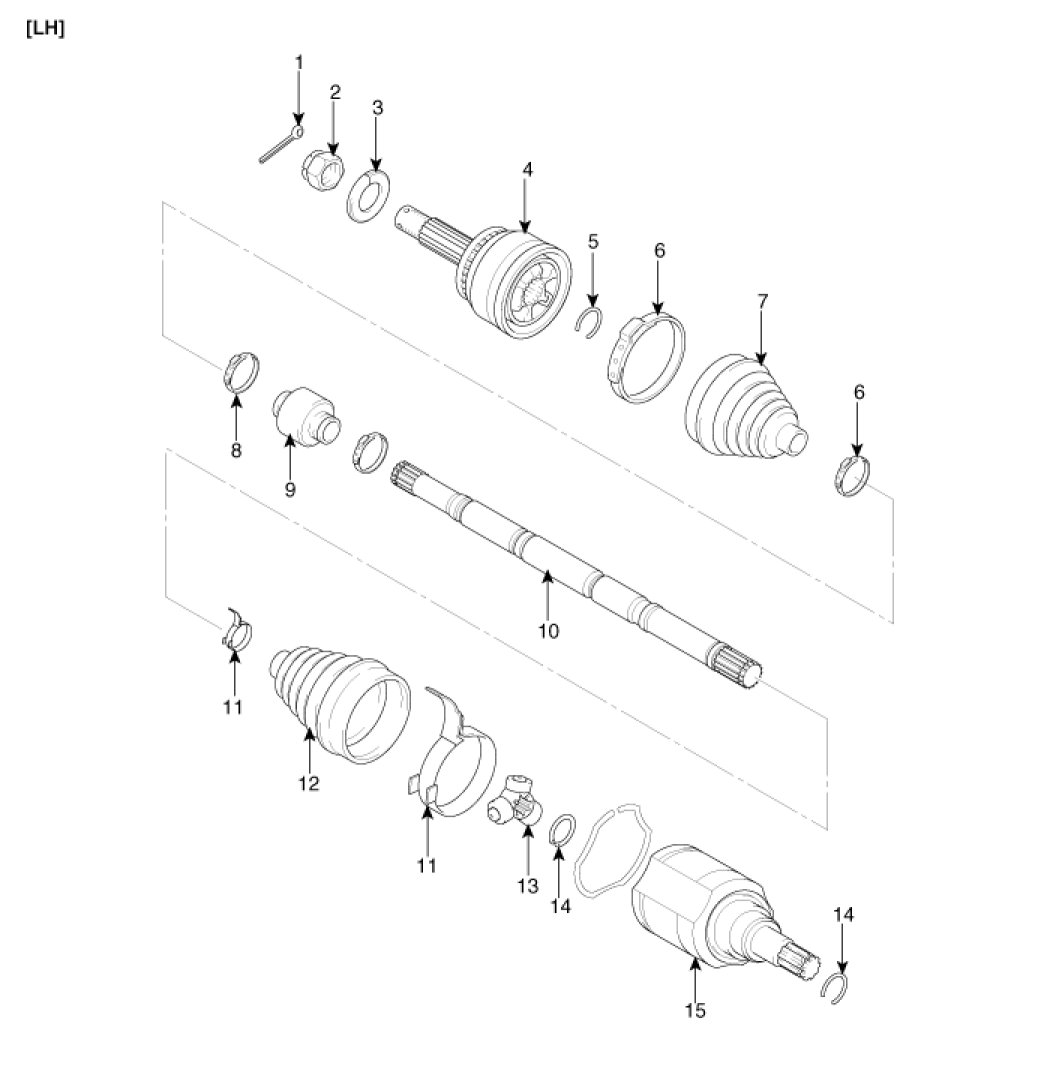 [LH]

1
2
3
4
5
6
7
6
8
9
10
11
12
11
13
14
15
14