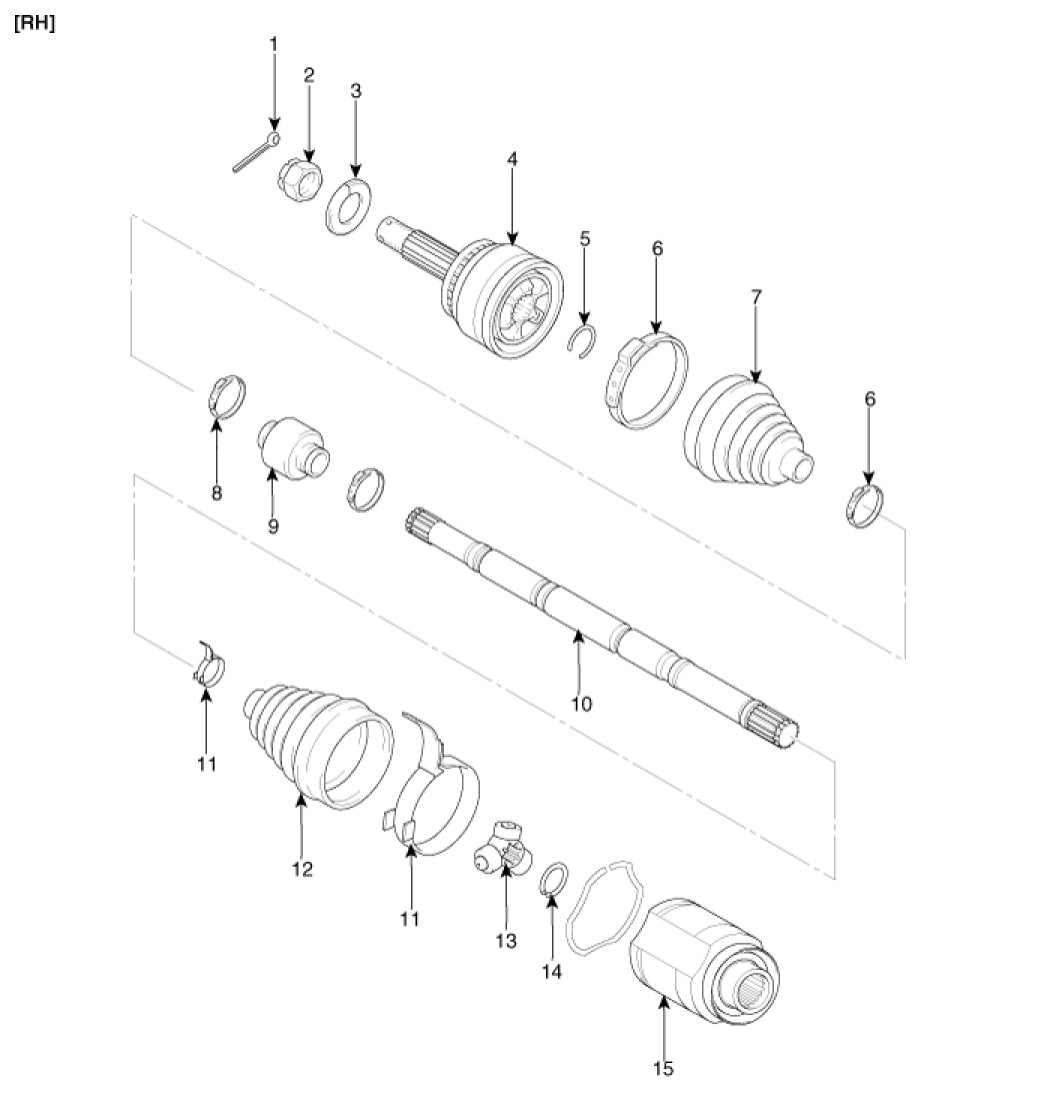 [RH]

1
2
3
4
5
6
7
6
8
9
10
11
12
11
13
14
15