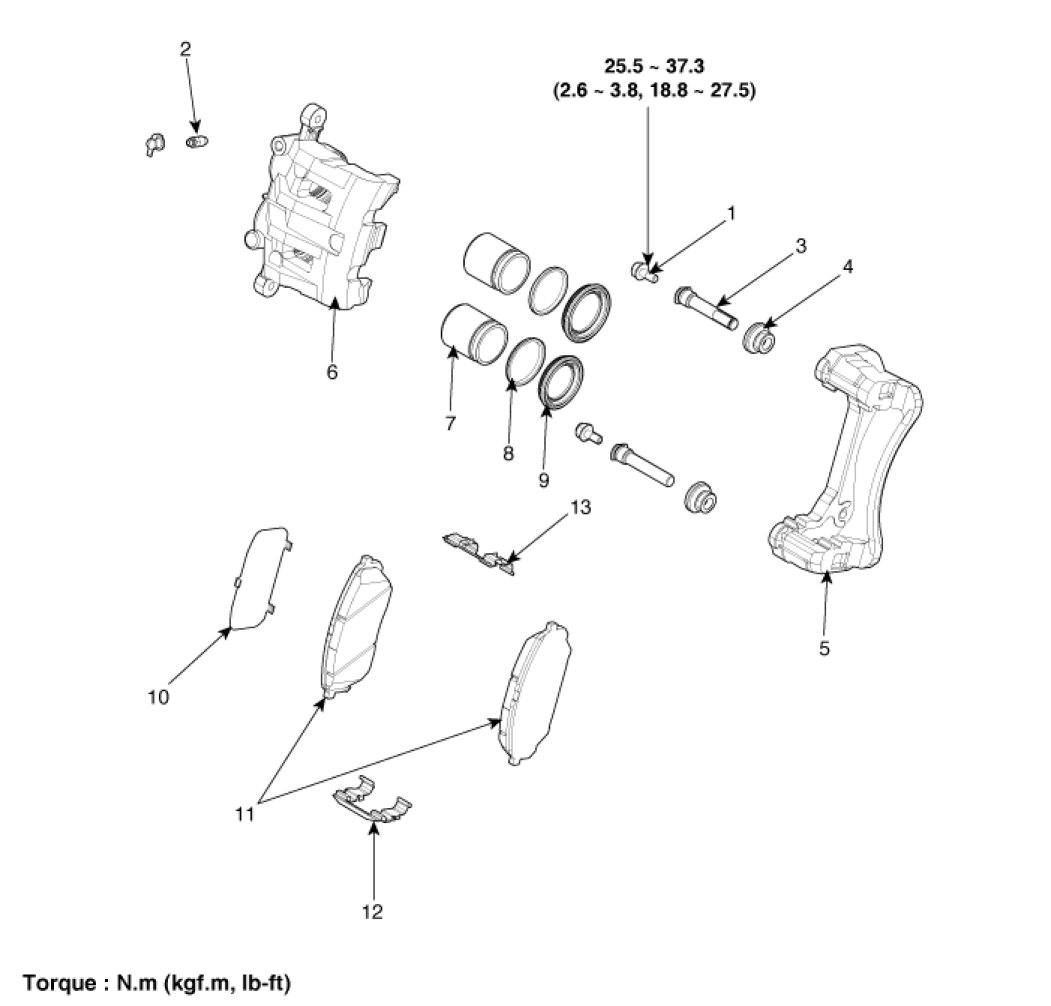 2

25.5 ~ 37.3
(2.6 ~ 3.8, 18.8 ~ 27.5)

1

3

4

6

7

8

9

13

5

10

11

12

Torque : N.m (kgf.m, lb-ft)