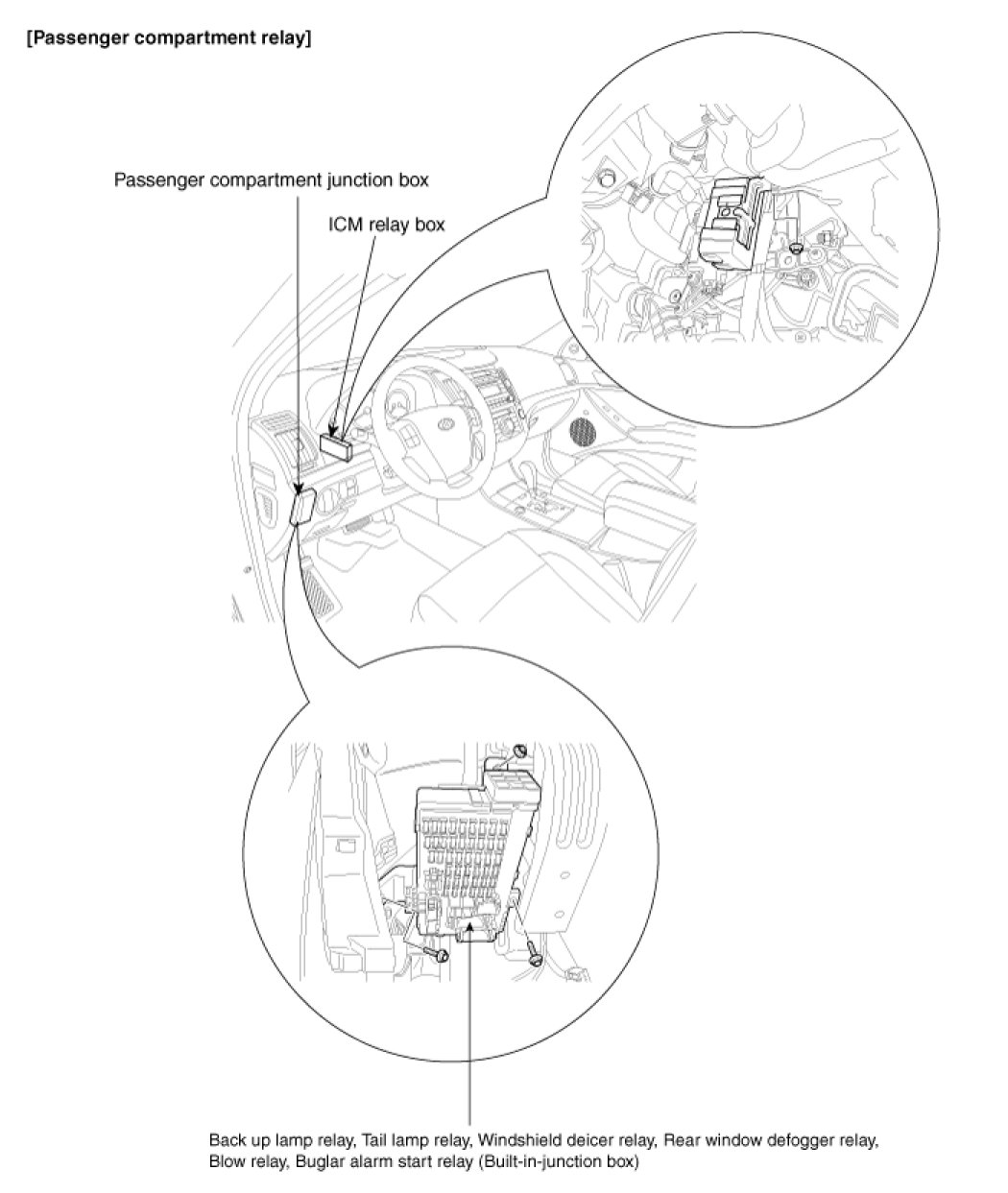 [Passenger compartment relay]

Passenger compartment junction box

ICM relay box

Back up lamp relay, Tail lamp relay, Windshield deicer relay, Rear window defogger relay, Blow relay, Buglar alarm start relay (Built-in-junction box)