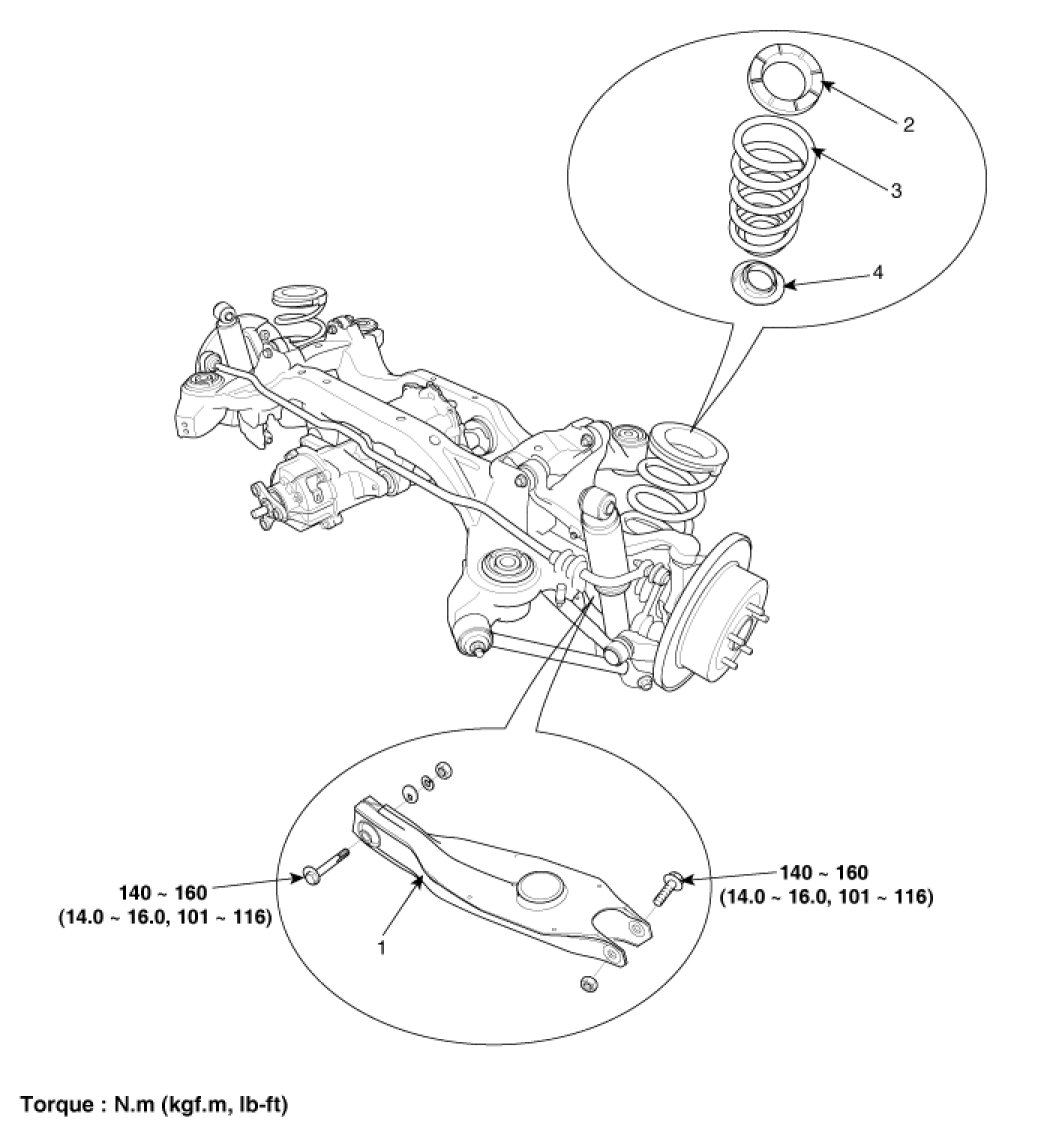 2

3

4

140 ~ 160
(14.0 ~ 16.0, 101 ~ 116)

140 ~ 160
(14.0 ~ 16.0, 101 ~ 116)

1

Torque : N.m (kgf.m, lb-ft)