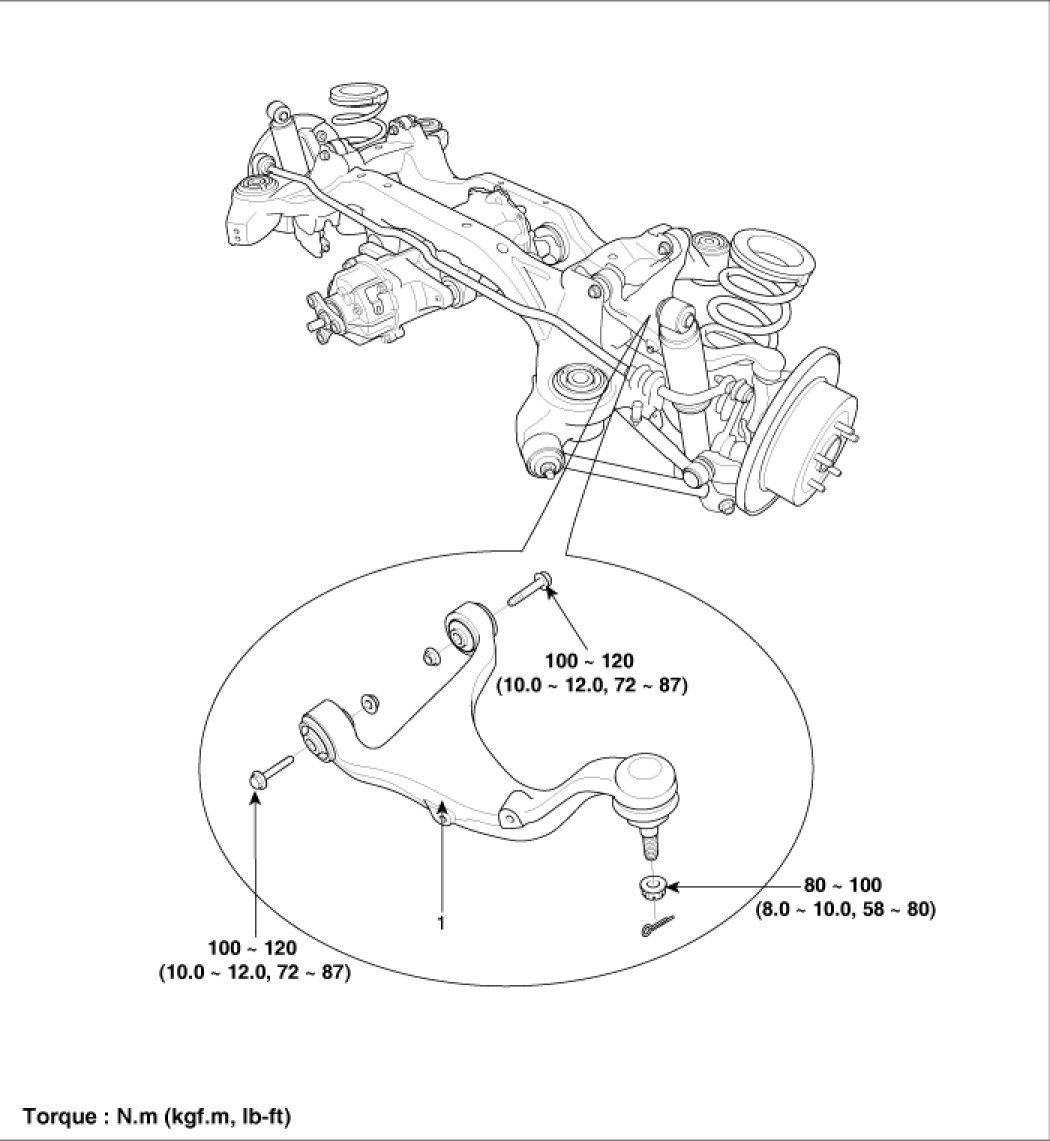 100 ~ 120
(10.0 ~ 12.0, 72 ~ 87)

80 ~ 100
(8.0 ~ 10.0, 58 ~ 80)

1

100 ~ 120
(10.0 ~ 12.0, 72 ~ 87)

Torque : N.m (kgf.m, lb-ft)