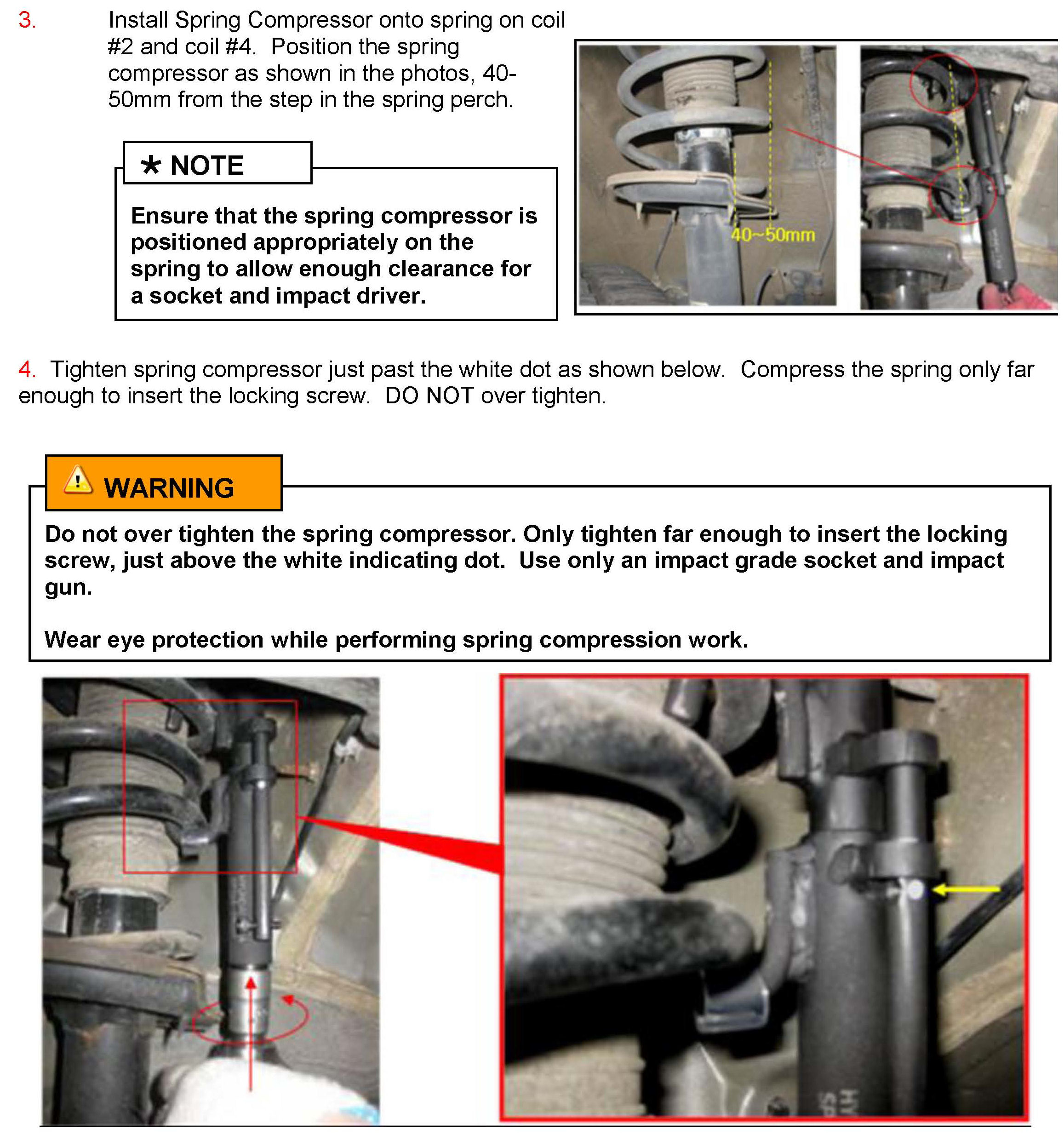 3. Install Spring Compressor onto spring on coil #2 and coil #4. Position the spring compressor as shown in the photos, 40-50mm from the step in the spring perch.

★ NOTE

Ensure that the spring compressor is positioned appropriately on the spring to allow enough clearance for a socket and impact driver.

40~50mm

4. Tighten spring compressor just past the white dot as shown below. Compress the spring only far enough to insert the locking screw. DO NOT over tighten.

WARNING

Do not over tighten the spring compressor. Only tighten far enough to insert the locking screw, just above the white indicating dot. Use only an impact grade socket and impact gun.

Wear eye protection while performing spring compression work.