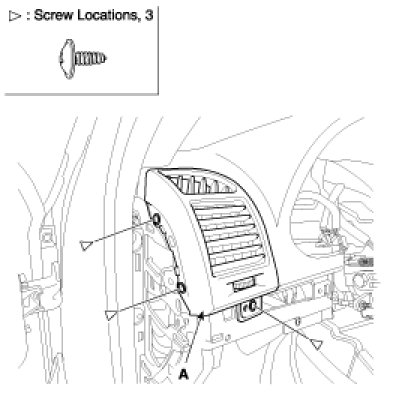 ▷ : Screw Locations, 3

A