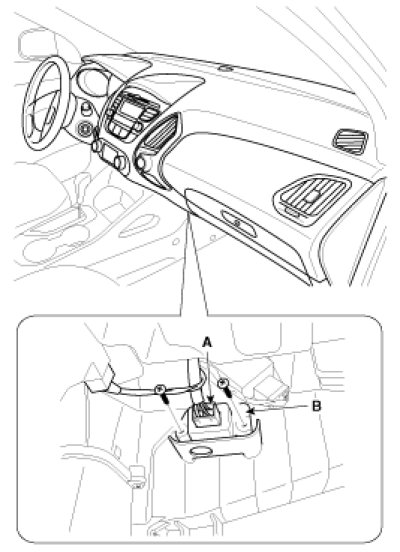 A
B