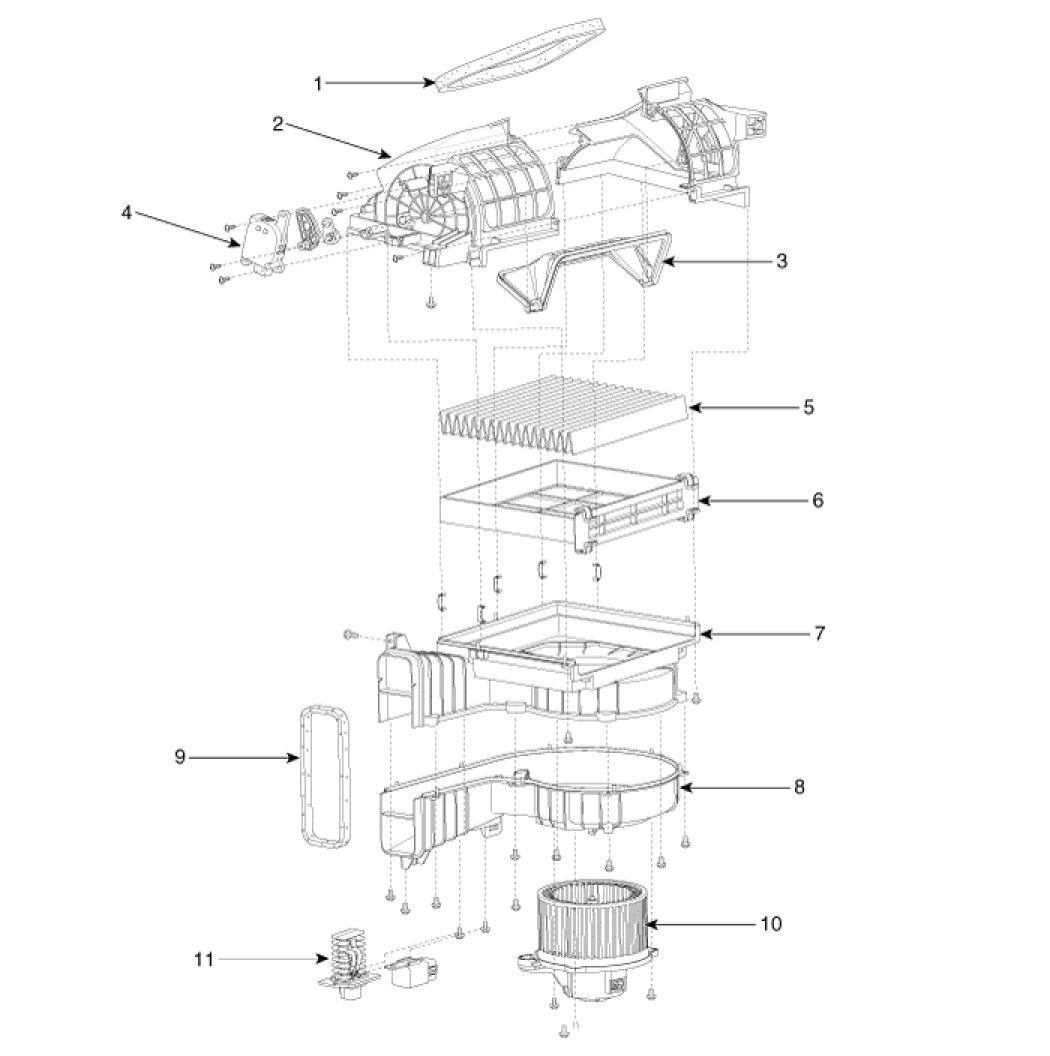 1
2
4
3
5
6
7
9
8
10
11