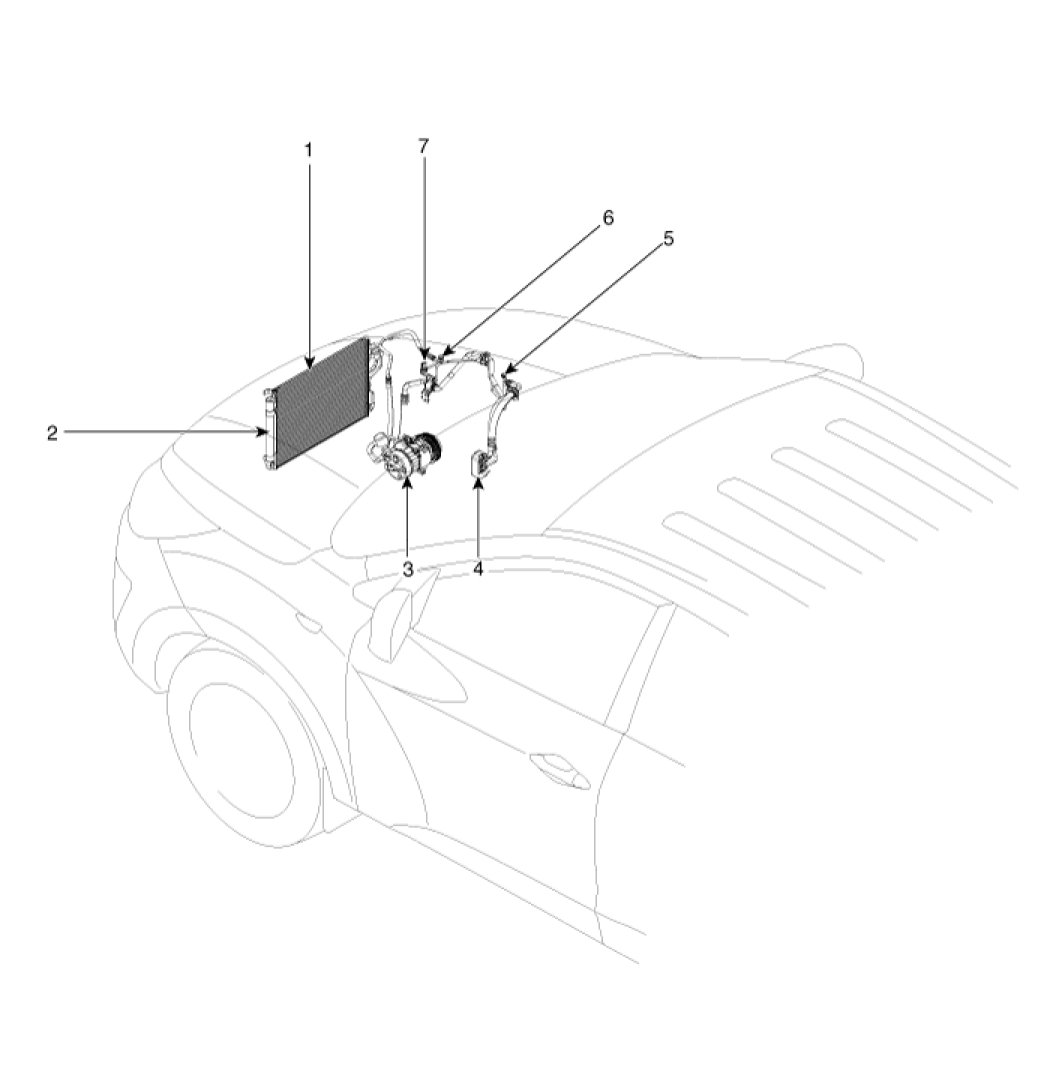 1
7
6
5
2
3
4