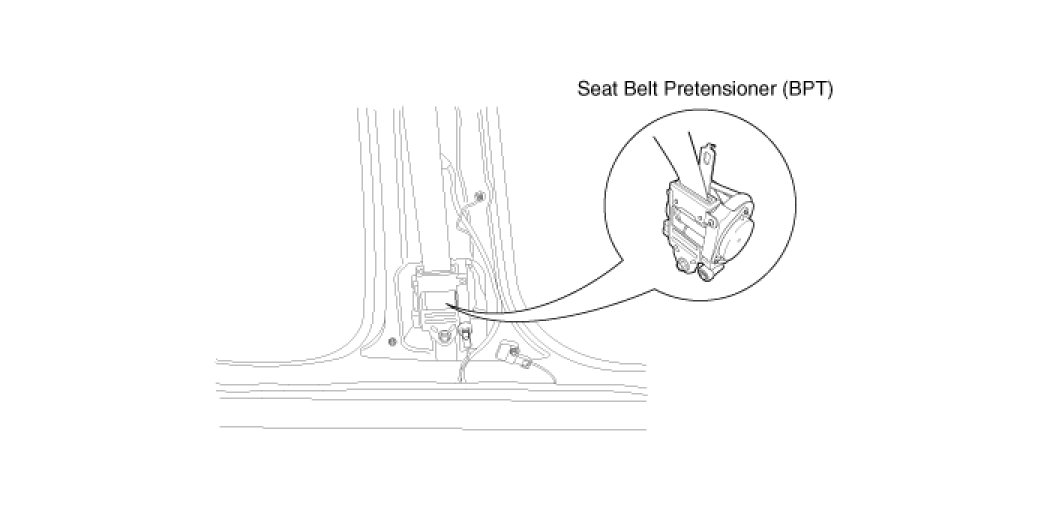 Seat Belt Pretensioner (BPT)