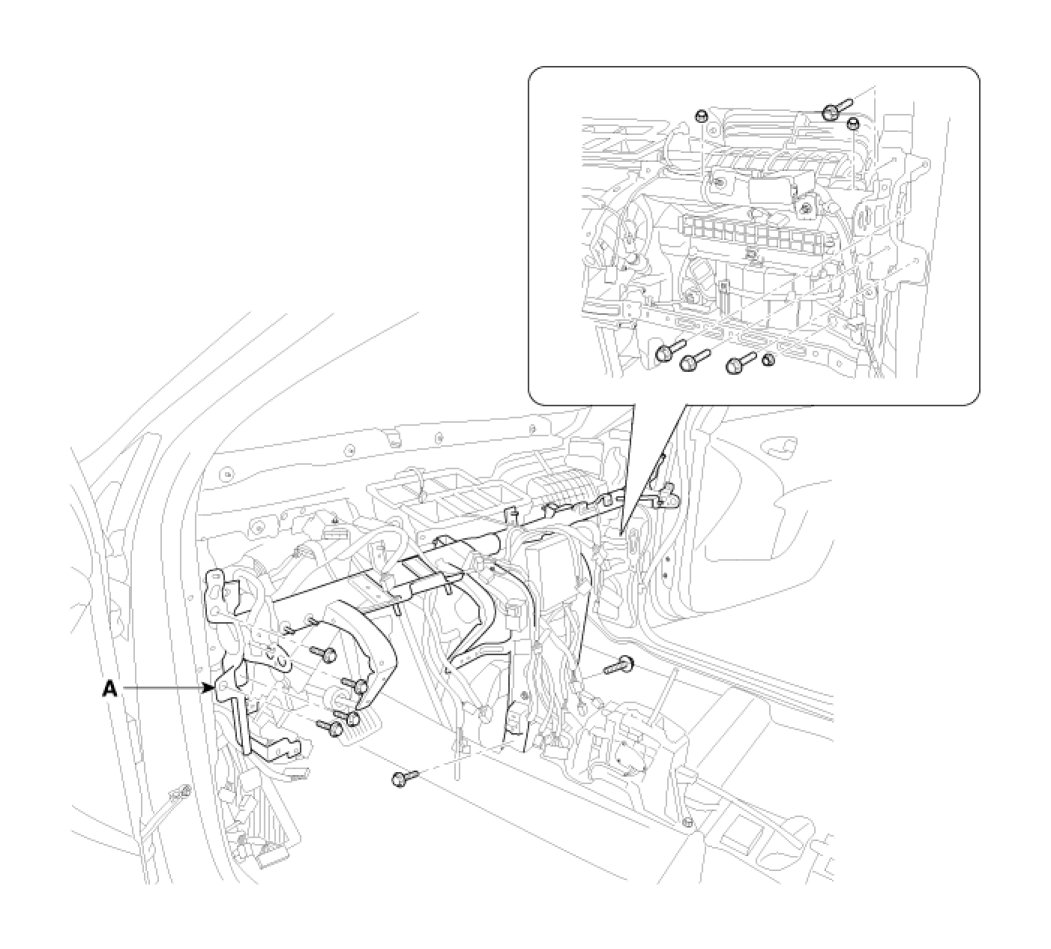 A