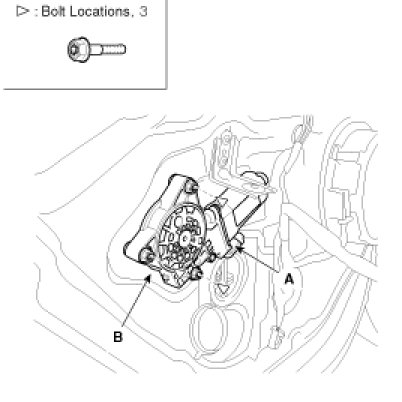 ▷ : Bolt Locations, 3

A

B