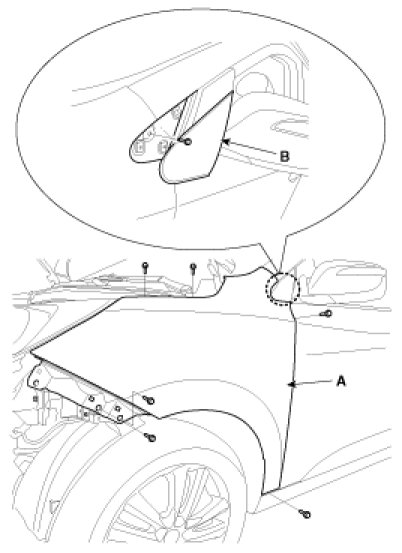 B

A