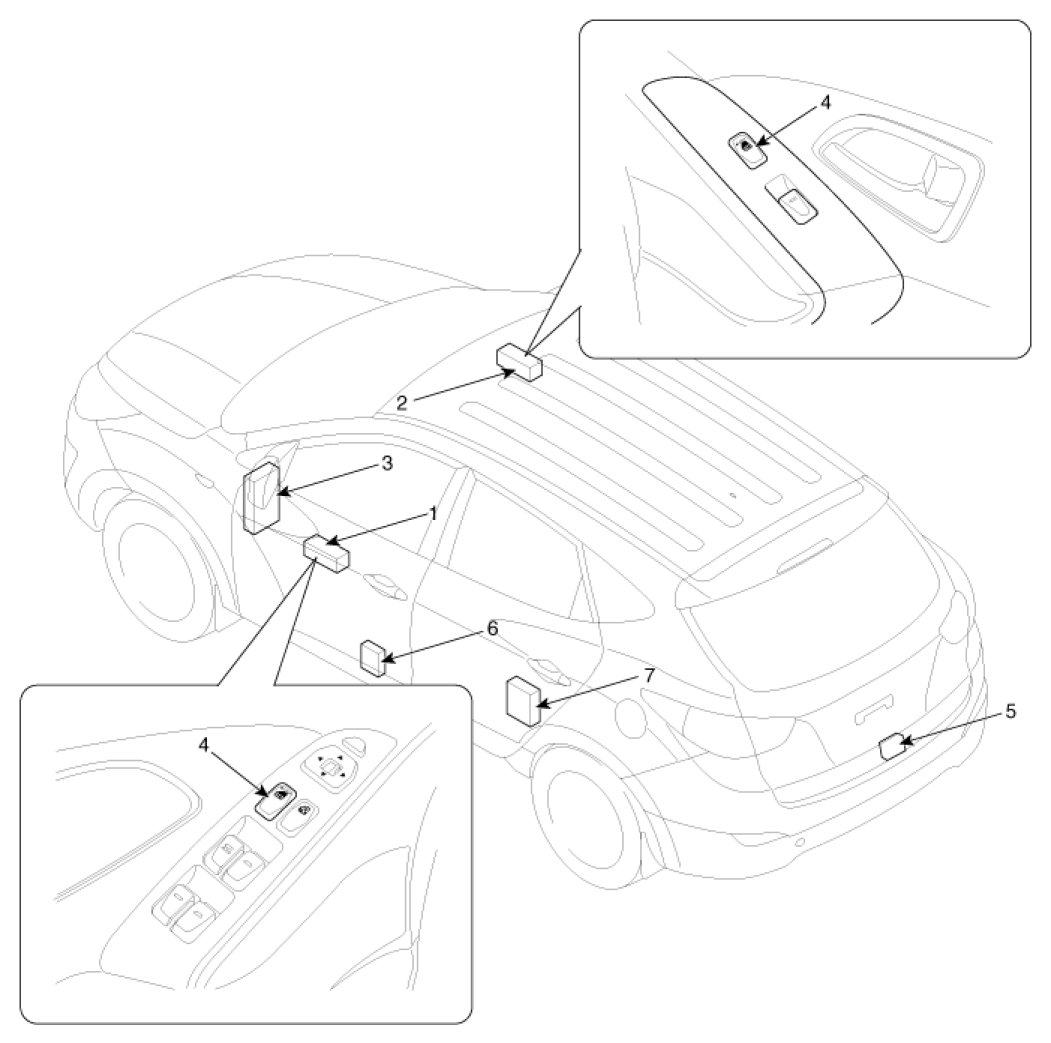 4
2
3
1
6
7
5
4