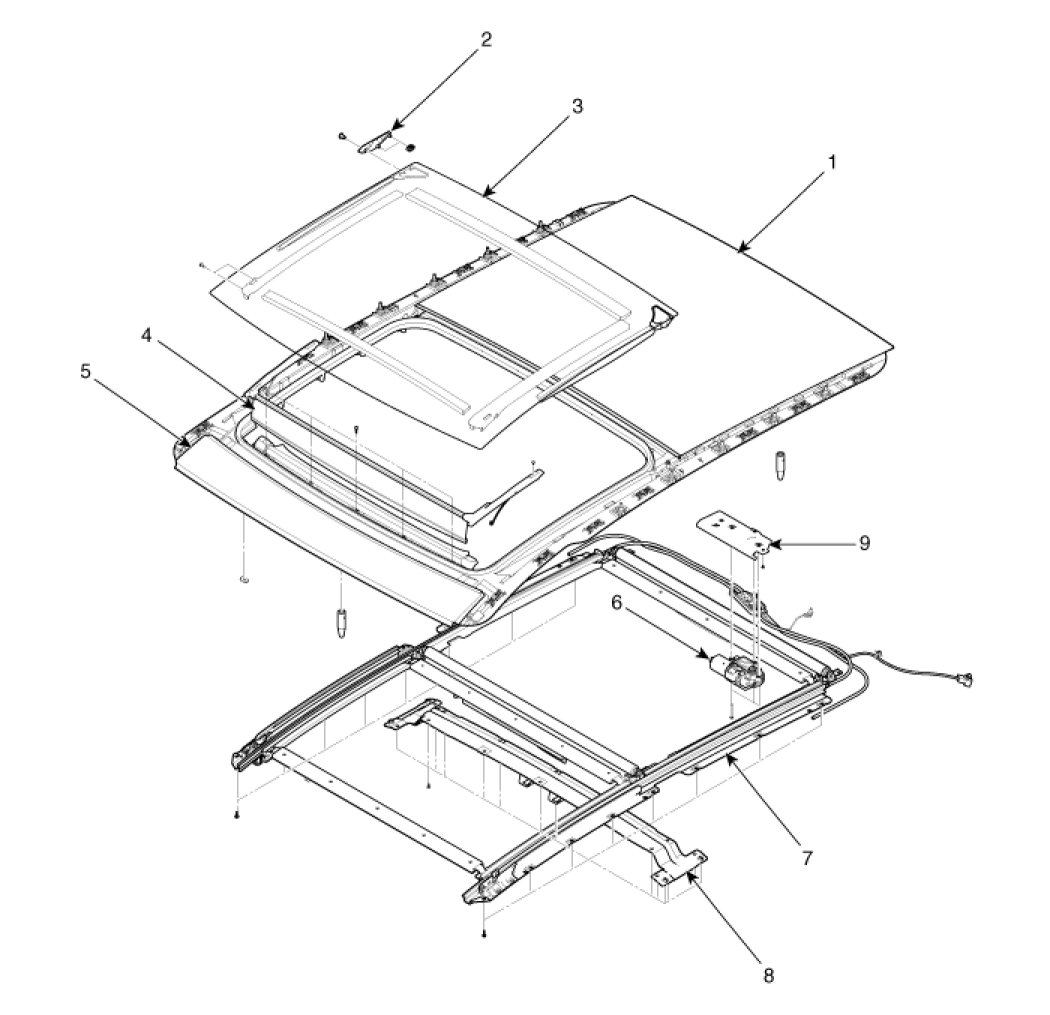 2
3
1
4
5
9
6
7
8