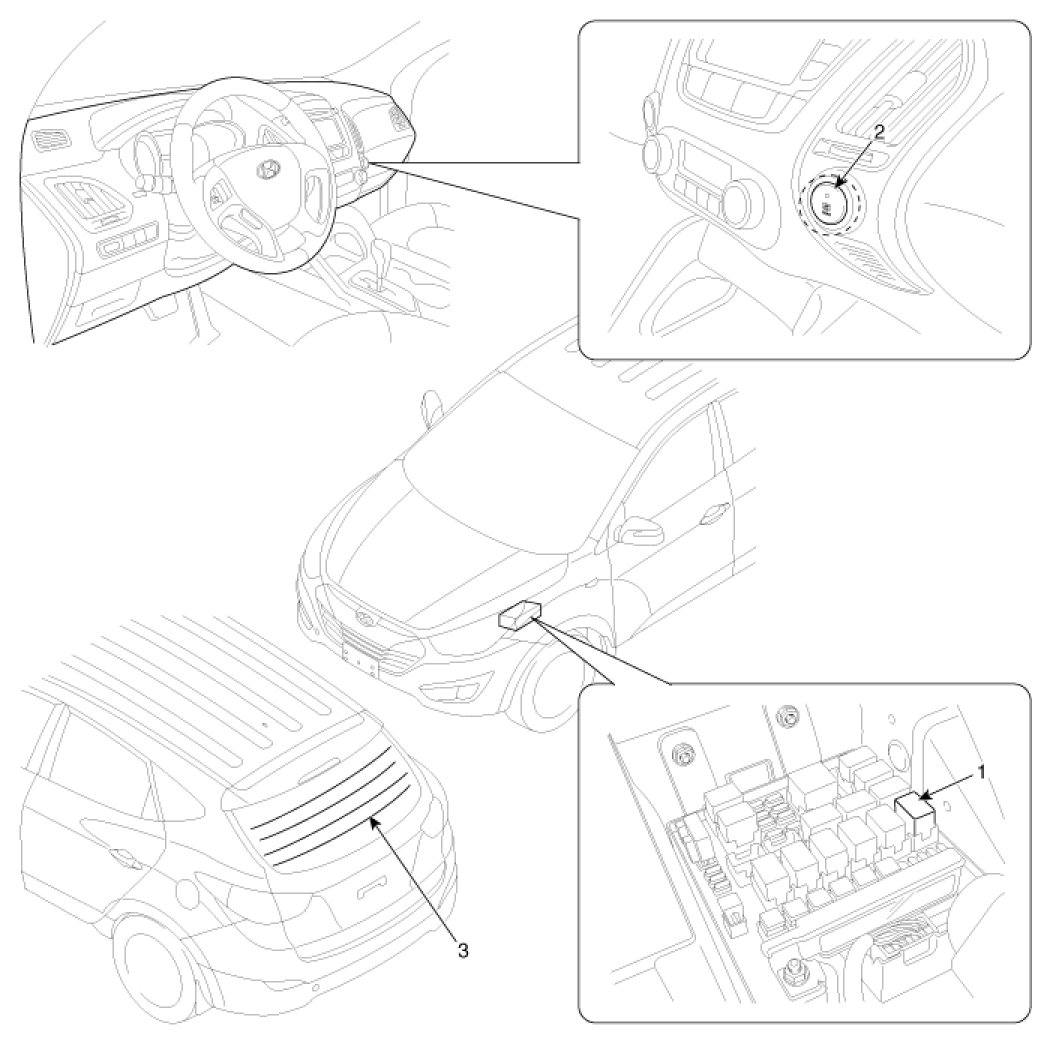 2

1

3