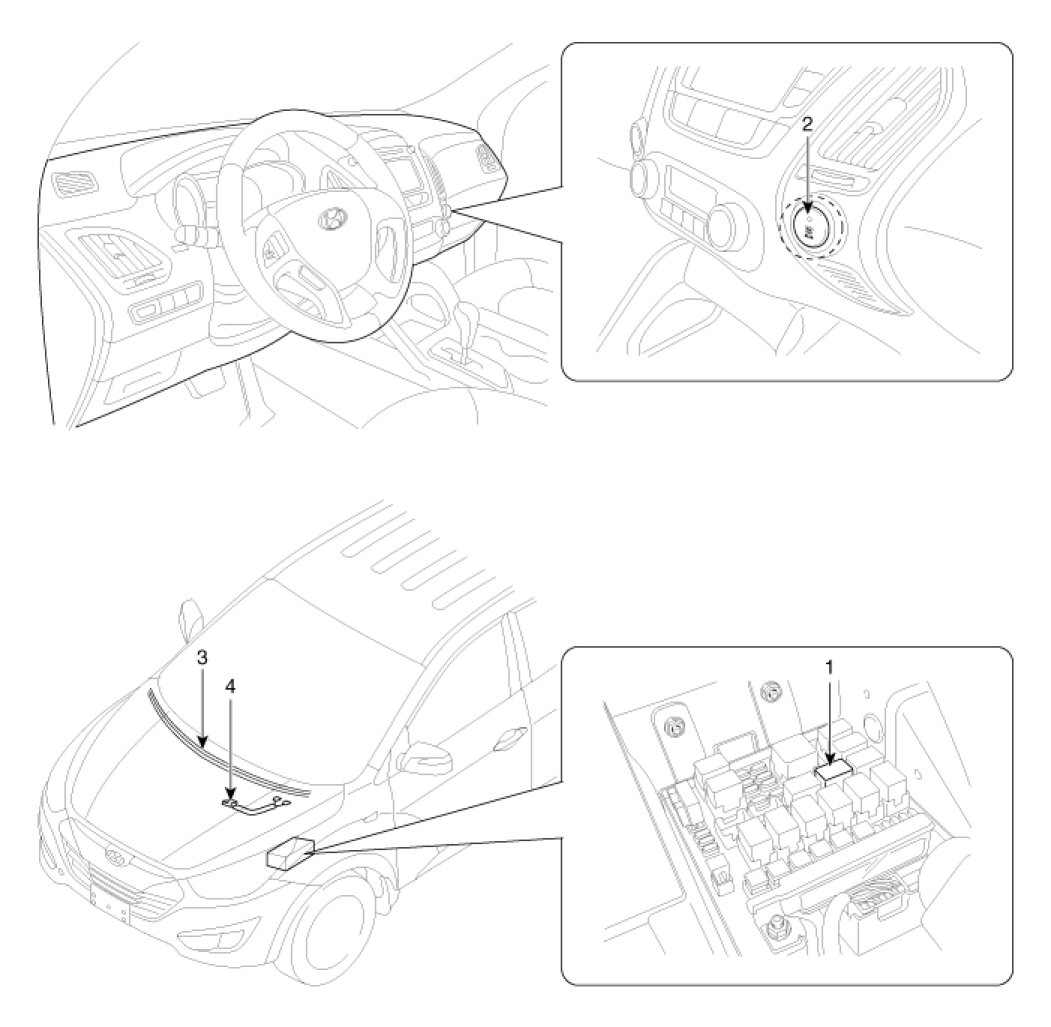 2

3

4

1