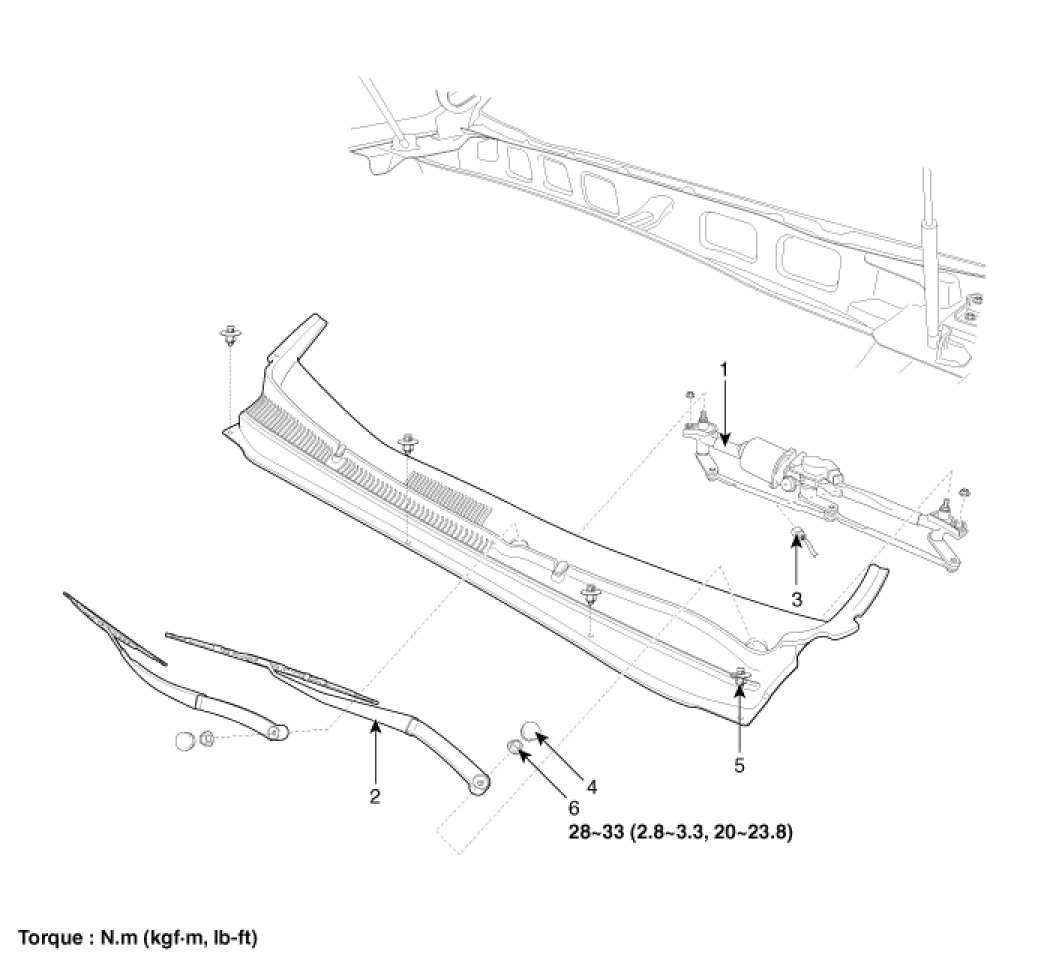 1
3
5
2
4
6
28~33 (2.8~3.3, 20~23.8)

Torque : N.m (kgf·m, lb-ft)