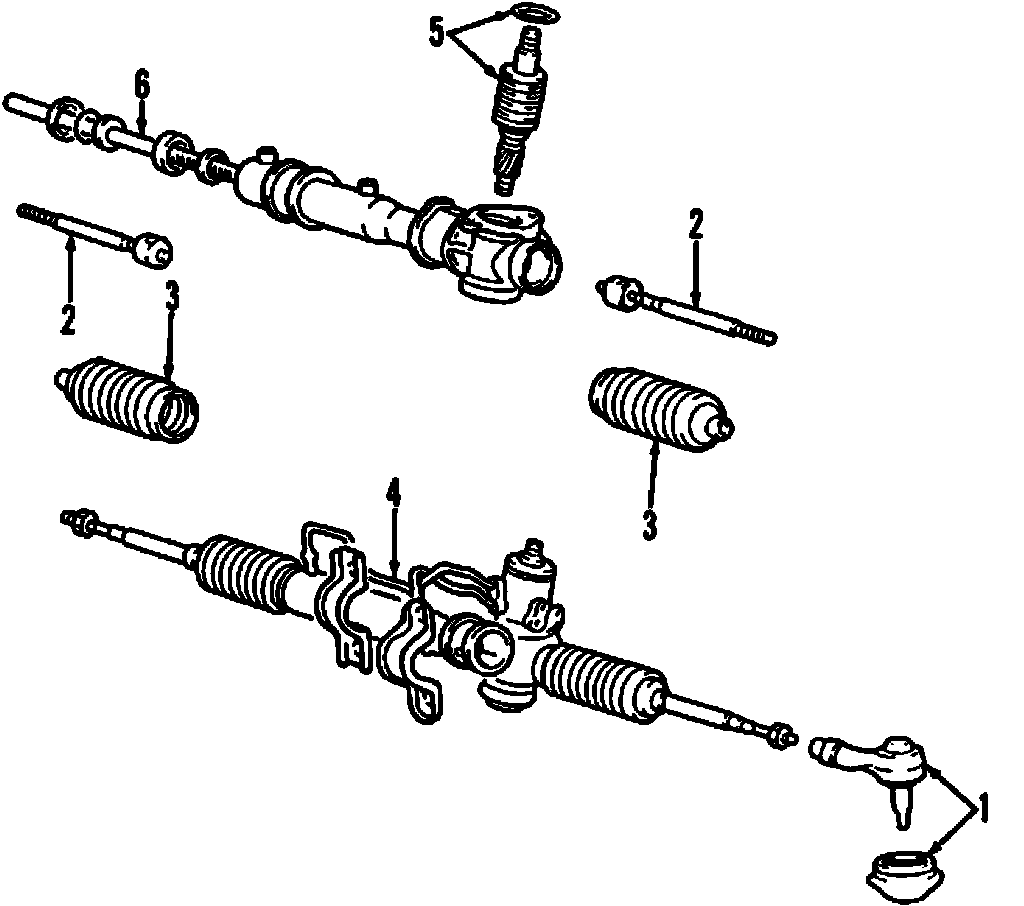 5
6
2
2
3
3
4
1