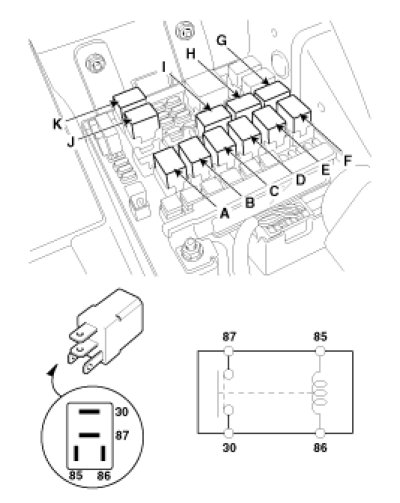 G
H
I
K
J
F
E
D
C
B
A

30
87
85 86

87
85
30
86