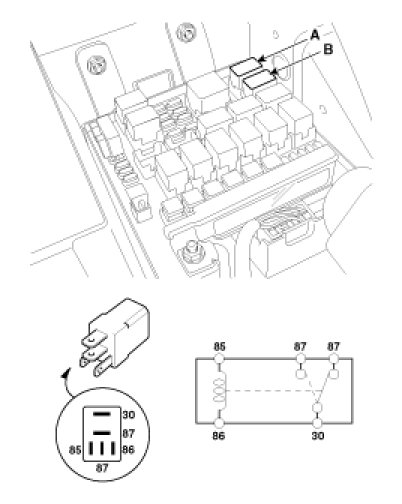 A
B

30
87
85
86
87

85
87
87
86
30