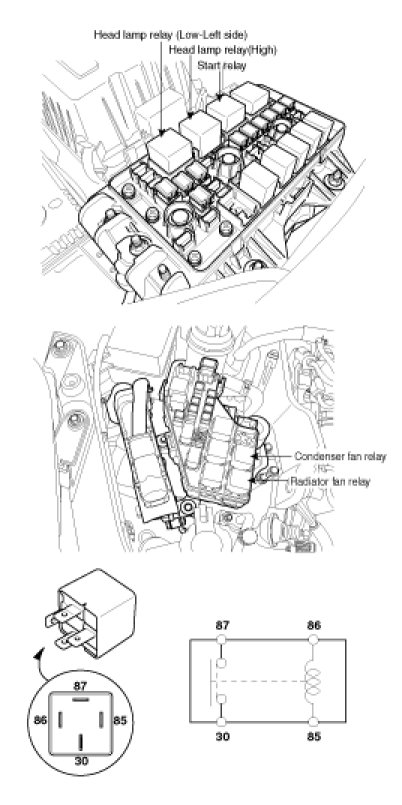 Head lamp relay (Low-Left side)
Head lamp relay(High)
Start relay

Condenser fan relay
Radiator fan relay

87
86
85
30

87
86
30
85