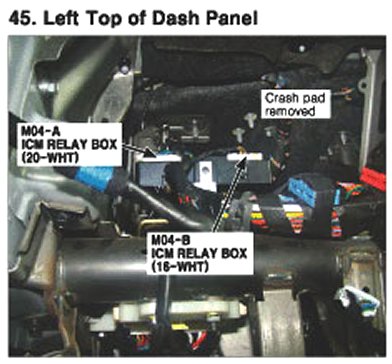 45. Left Top of Dash Panel

Crash pad removed

M04-A
ICM RELAY BOX
(20-WHT)

M04-B
ICM RELAY BOX
(16-WHT)