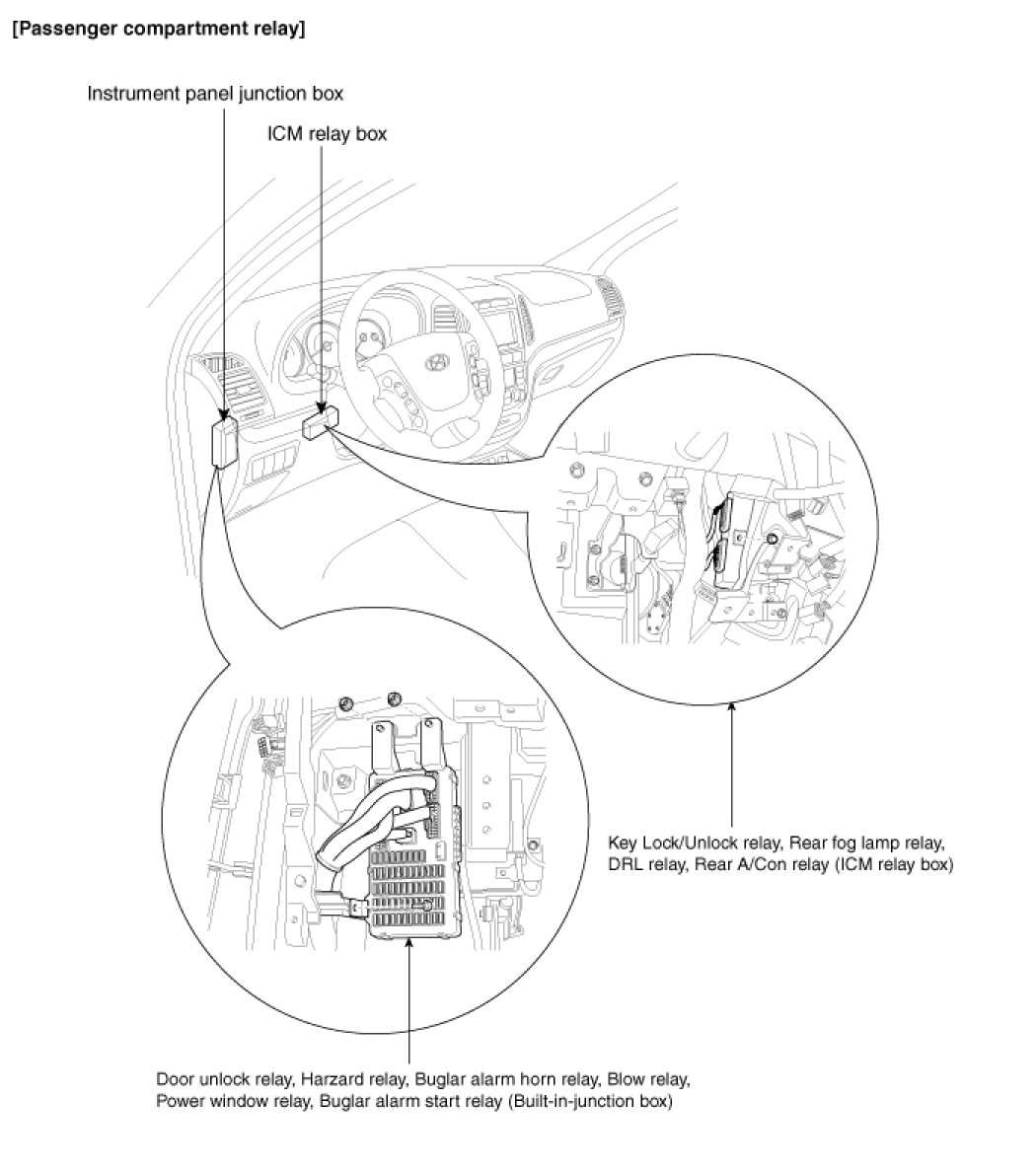 [Passenger compartment relay]

Instrument panel junction box

ICM relay box

Key Lock/Unlock relay, Rear fog lamp relay, DRL relay, Rear A/Con relay (ICM relay box)

Door unlock relay, Harzard relay, Buglar alarm horn relay, Blow relay, Power window relay, Buglar alarm start relay (Built-in-junction box)