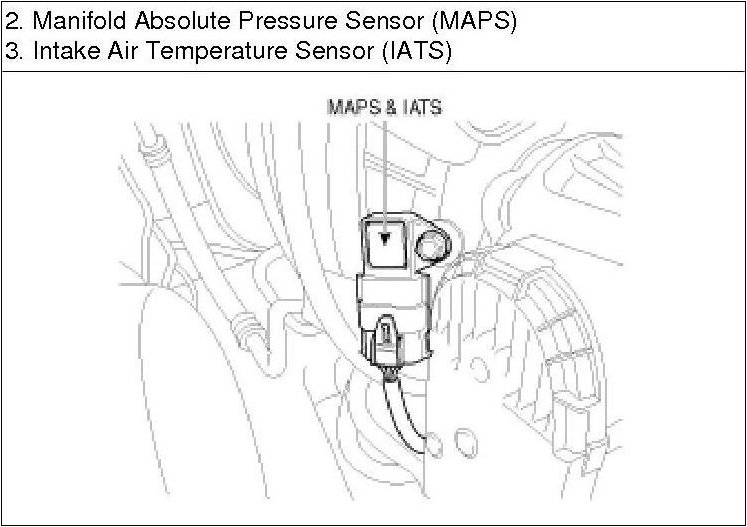 2. Manifold Absolute Pressure Sensor (MAPS)
3. Intake Air Temperature Sensor (IATS)

MAPS & IATS