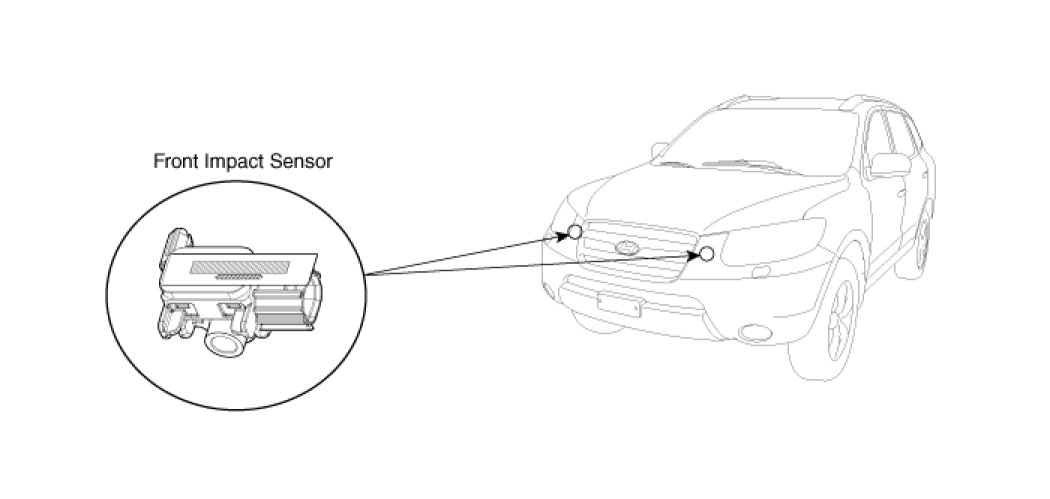 Front Impact Sensor