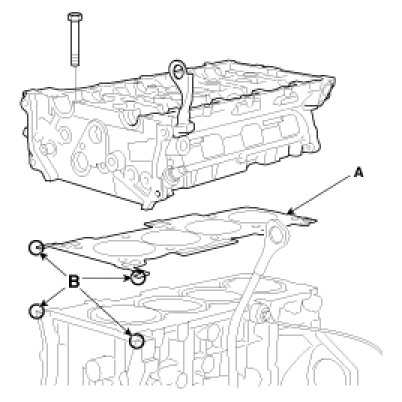 A

B