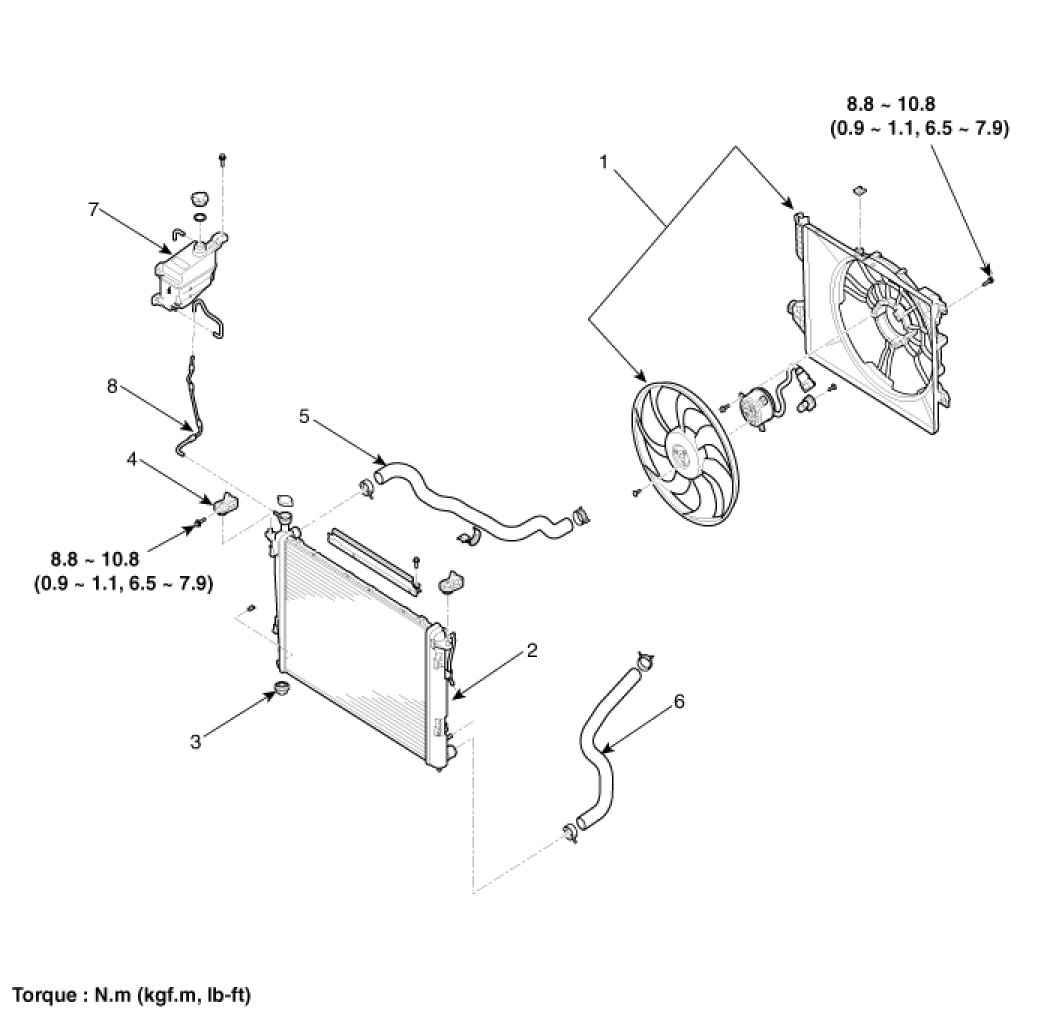 8.8 ~ 10.8
(0.9 ~ 1.1, 6.5 ~ 7.9)

1

7

8

5

4

8.8 ~ 10.8
(0.9 ~ 1.1, 6.5 ~ 7.9)

2

6

3

Torque : N.m (kgf.m, lb-ft)