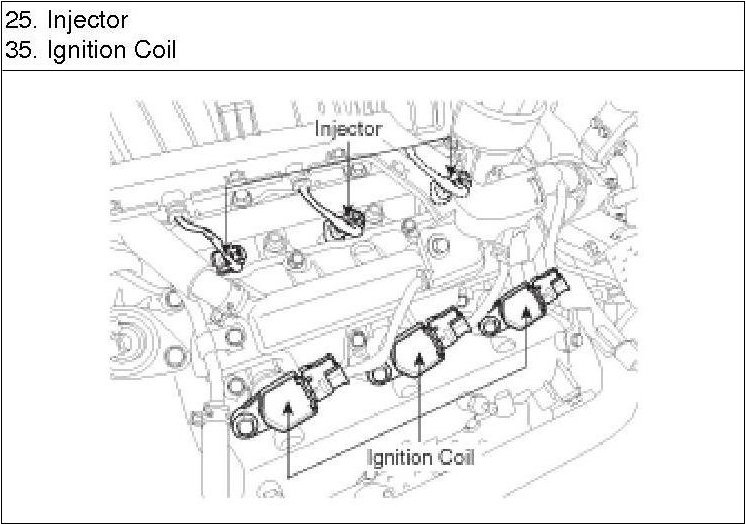 25. Injector
35. Ignition Coil

Injector

Ignition Coil