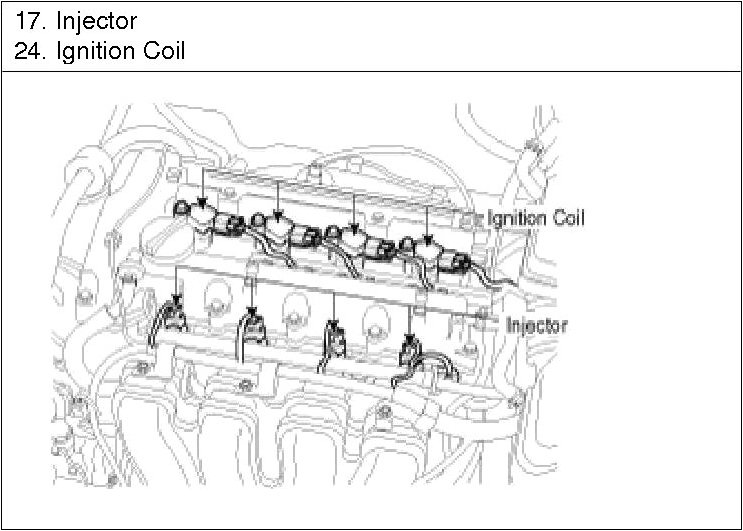 17. Injector
24. Ignition Coil

Ignition Coil

Injector